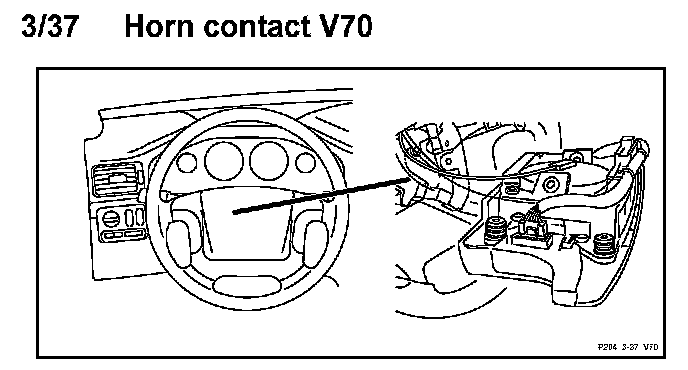 3/37 Horn contact V70

P204 3-37 V70