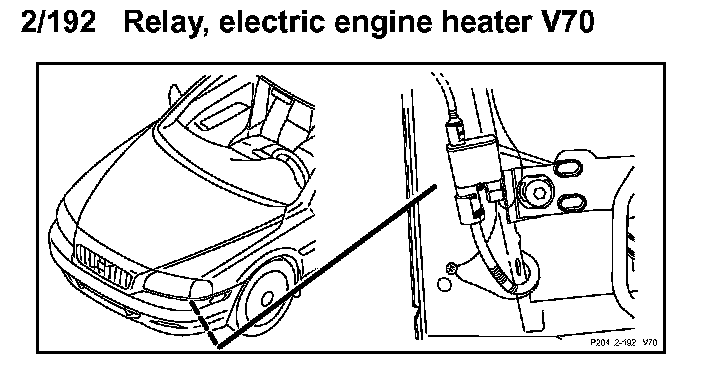 2/192 Relay, electric engine heater V70

P204 2-192 V70