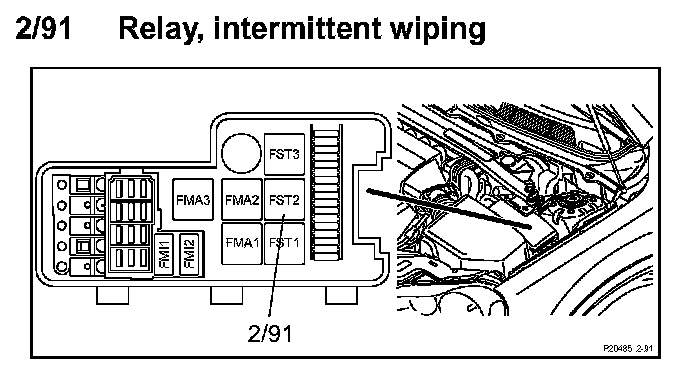 2/91 Relay, intermittent wiping

FST3
FMA3
FMA2
FST2
FMA1
FST1
FMI1
FMI2
2/91

P20485 2-91