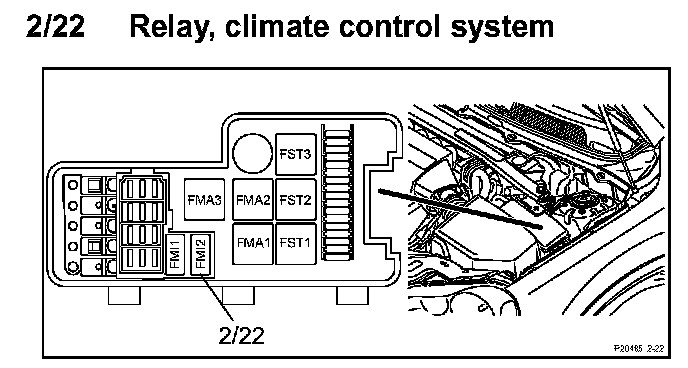 2/22 Relay, climate control system

FST3
FMA3
FMA2
FST2
FMA1
FST1
FMI1
FMI2
2/22

P20465 2-22