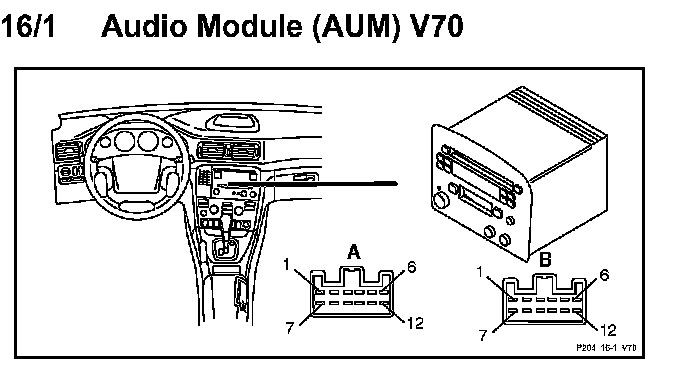 16/1 Audio Module (AUM) V70

A
1
6
7
12

B
1
6
7
12

P204 16-1 V70