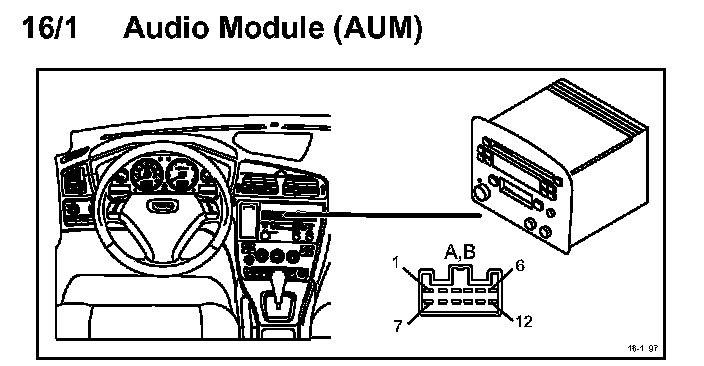 16/1 Audio Module (AUM)

A,B
1
6
7
12

16-1 97