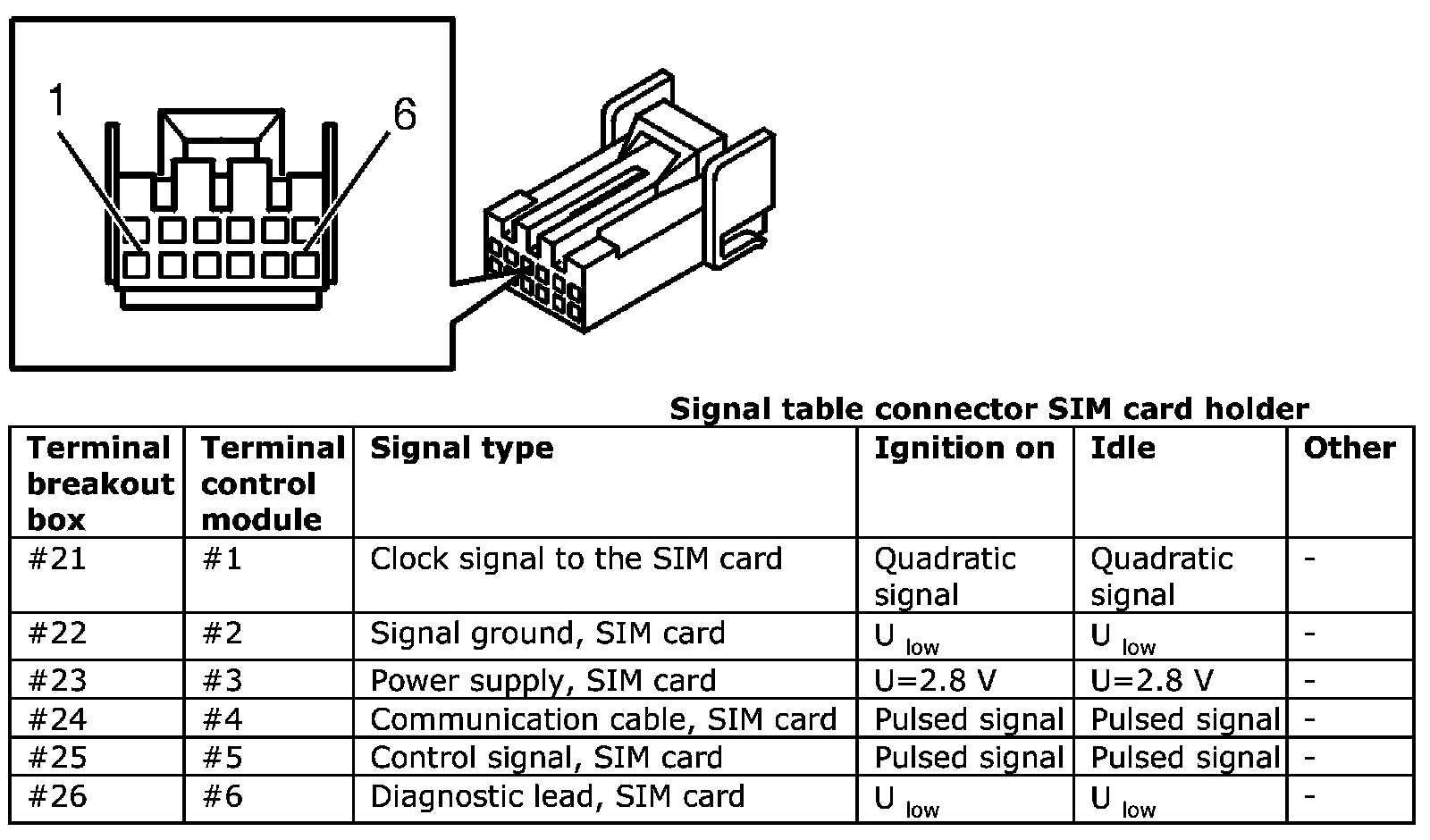 1

6

Signal table connector SIM card holder

| Terminal breakout box | Terminal control module | Signal type | Ignition on | Idle | Other |
|---|---|---|---|---|---|
| #21 | #1 | Clock signal to the SIM card | Quadratic signal | Quadratic signal | - |
| #22 | #2 | Signal ground, SIM card | $U_{low}$ | $U_{low}$ | - |
| #23 | #3 | Power supply, SIM card | U=2.8 V | U=2.8 V | - |
| #24 | #4 | Communication cable, SIM card | Pulsed signal | Pulsed signal | - |
| #25 | #5 | Control signal, SIM card | Pulsed signal | Pulsed signal | - |
| #26 | #6 | Diagnostic lead, SIM card | $U_{low}$ | $U_{low}$ | - |