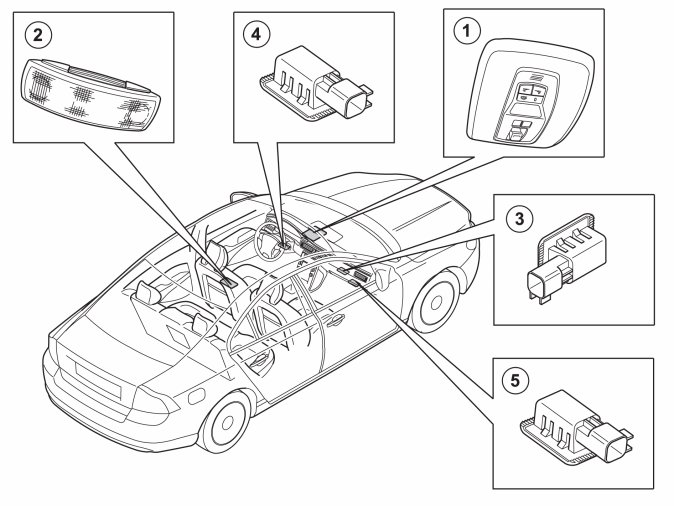 2

4

1

3

5