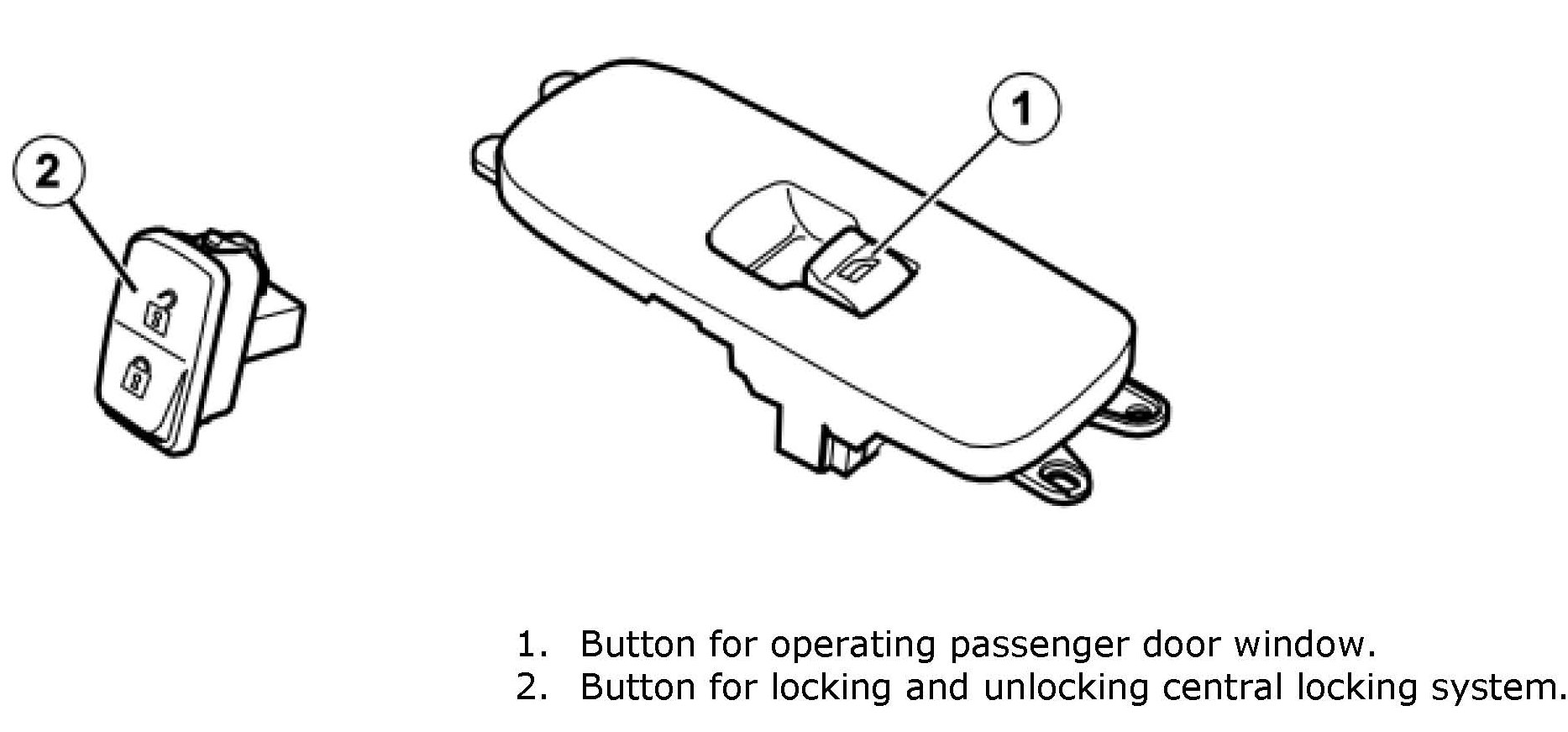 2

1

1. Button for operating passenger door window.
2. Button for locking and unlocking central locking system.