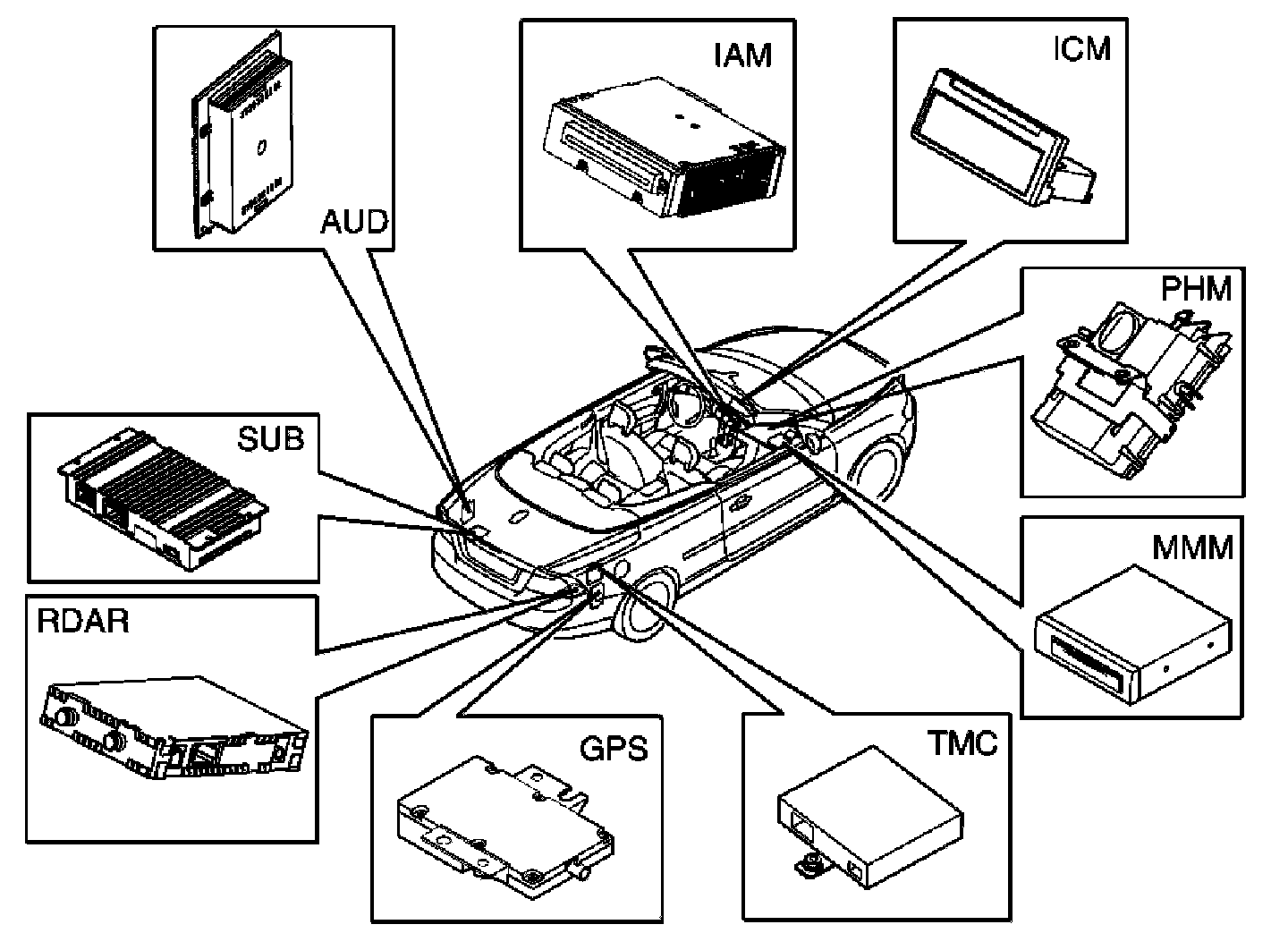 AUD

IAM

ICM

PHM

SUB

MMM

RDAR

GPS

TMC