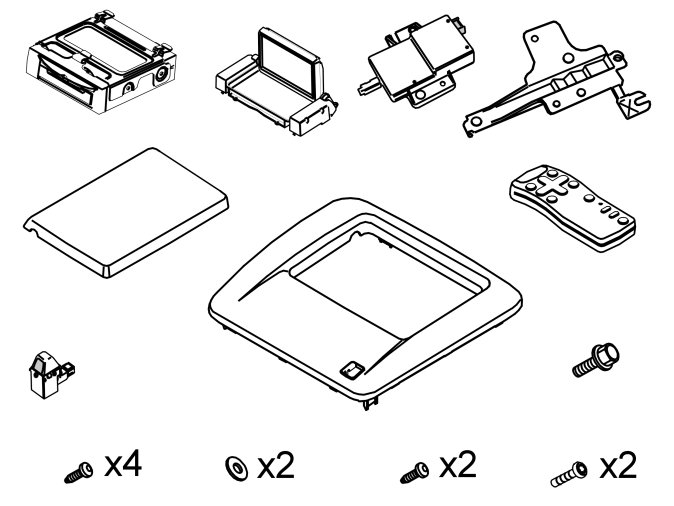 x4 x2 x2 x2