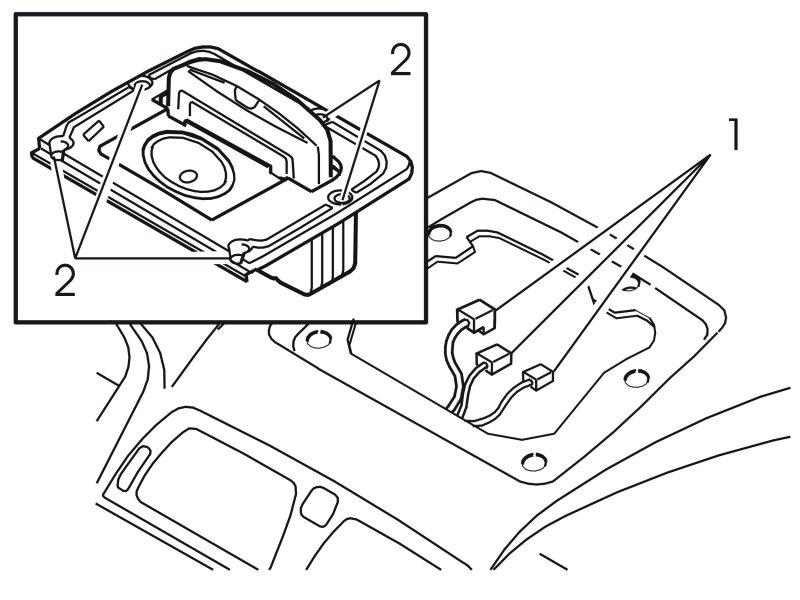 2
2
1