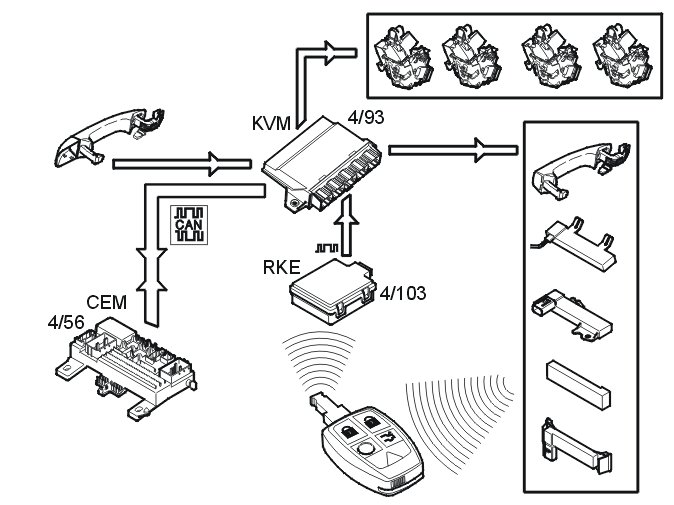 KVM
4/93
CAN
RKE
4/103
CEM
4/56