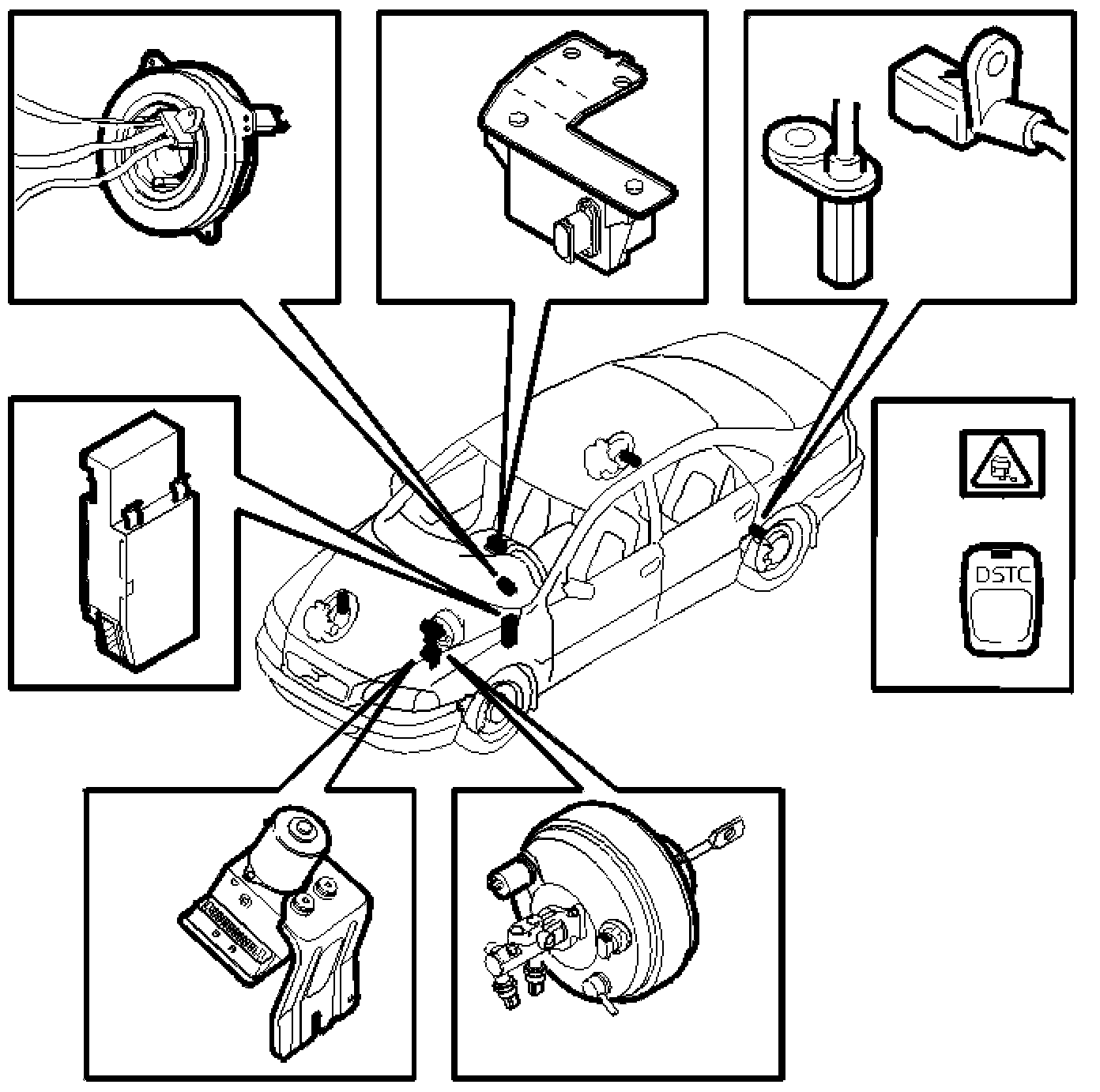 DSTC