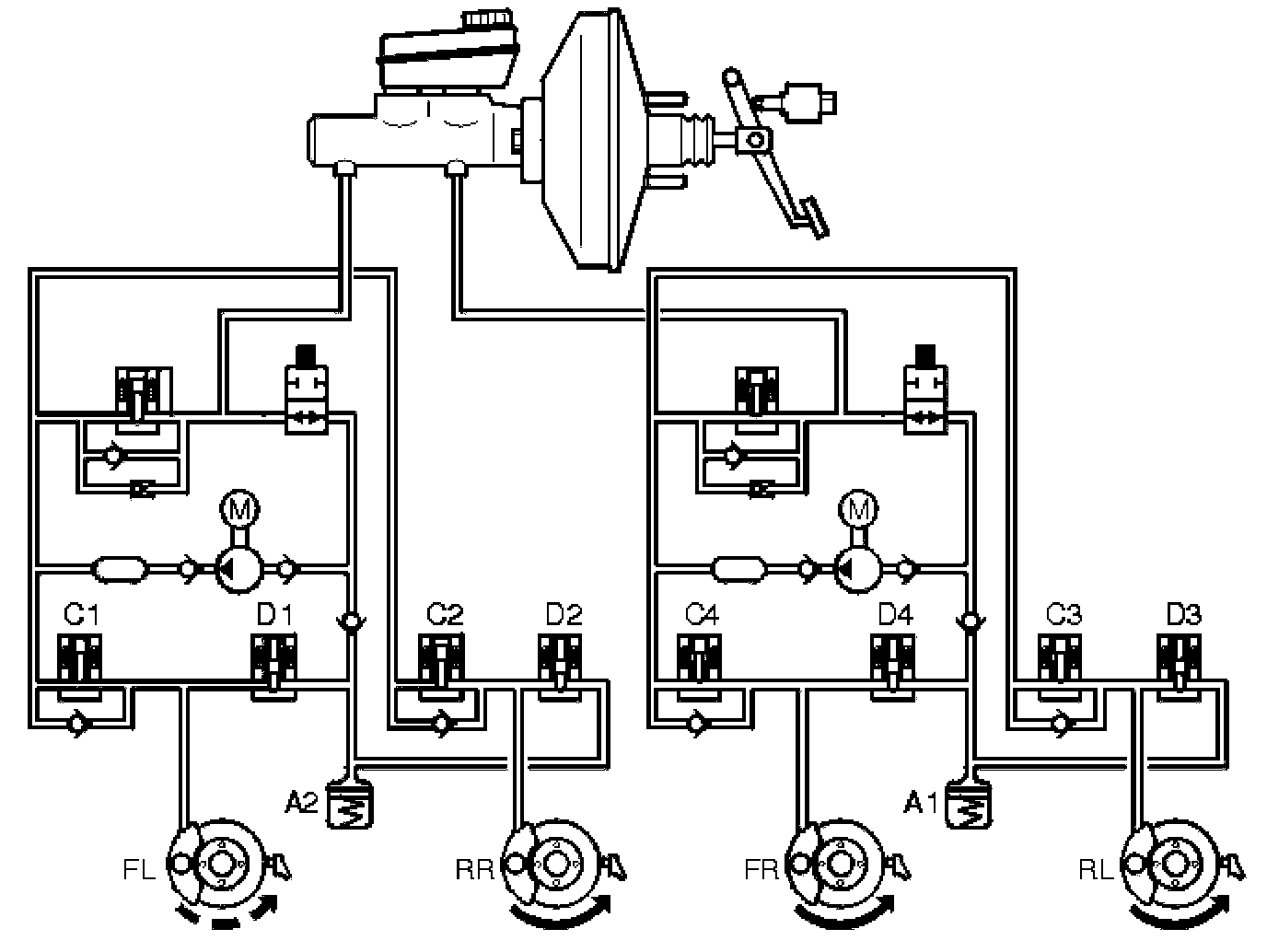 M
M
C1
D1
C2
D2
C4
D4
C3
D3
A2
A1
FL
RR
FR
RL