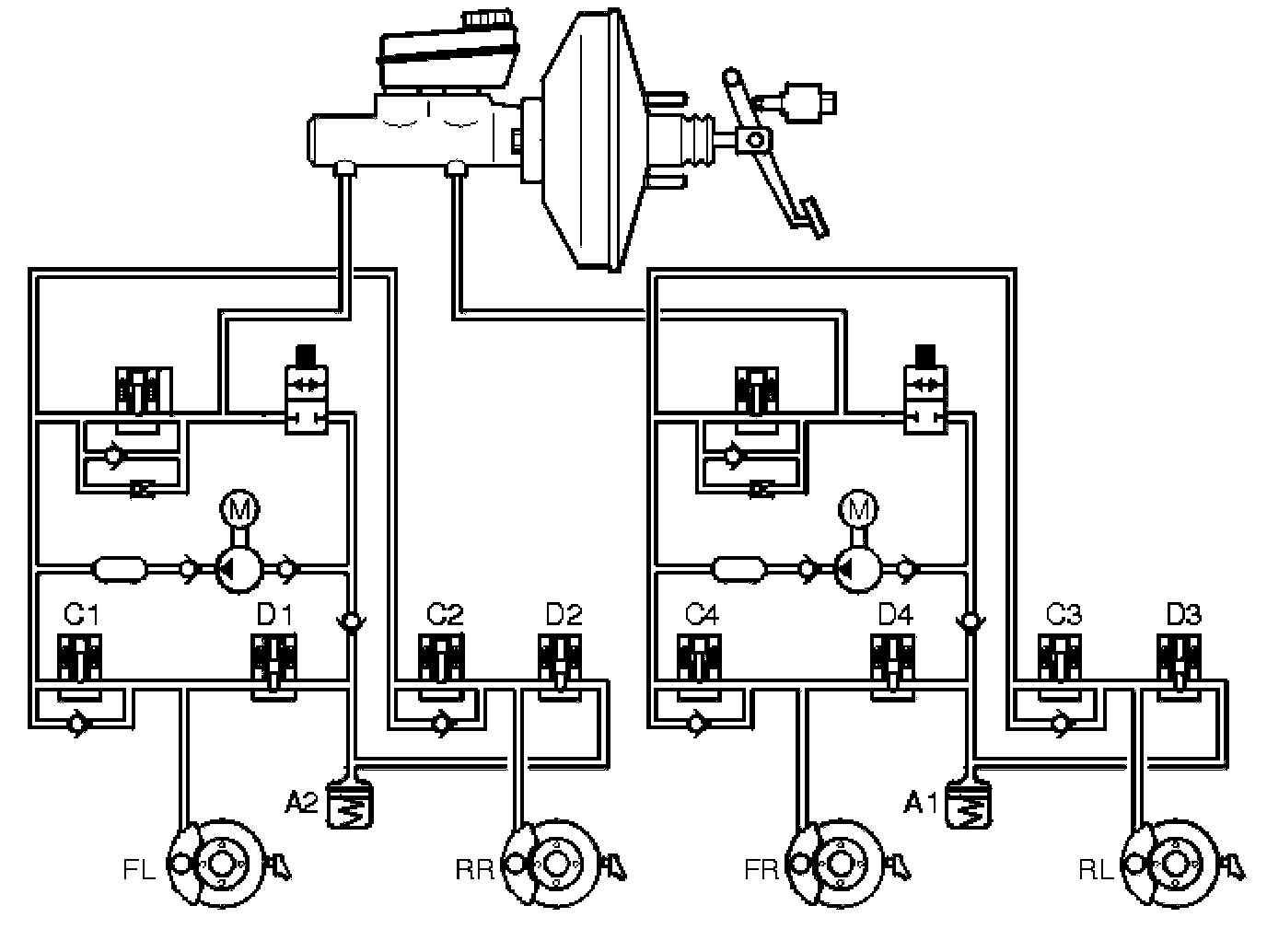 M
M
C1
D1
C2
D2
C4
D4
C3
D3
A2
A1
FL
RR
FR
RL