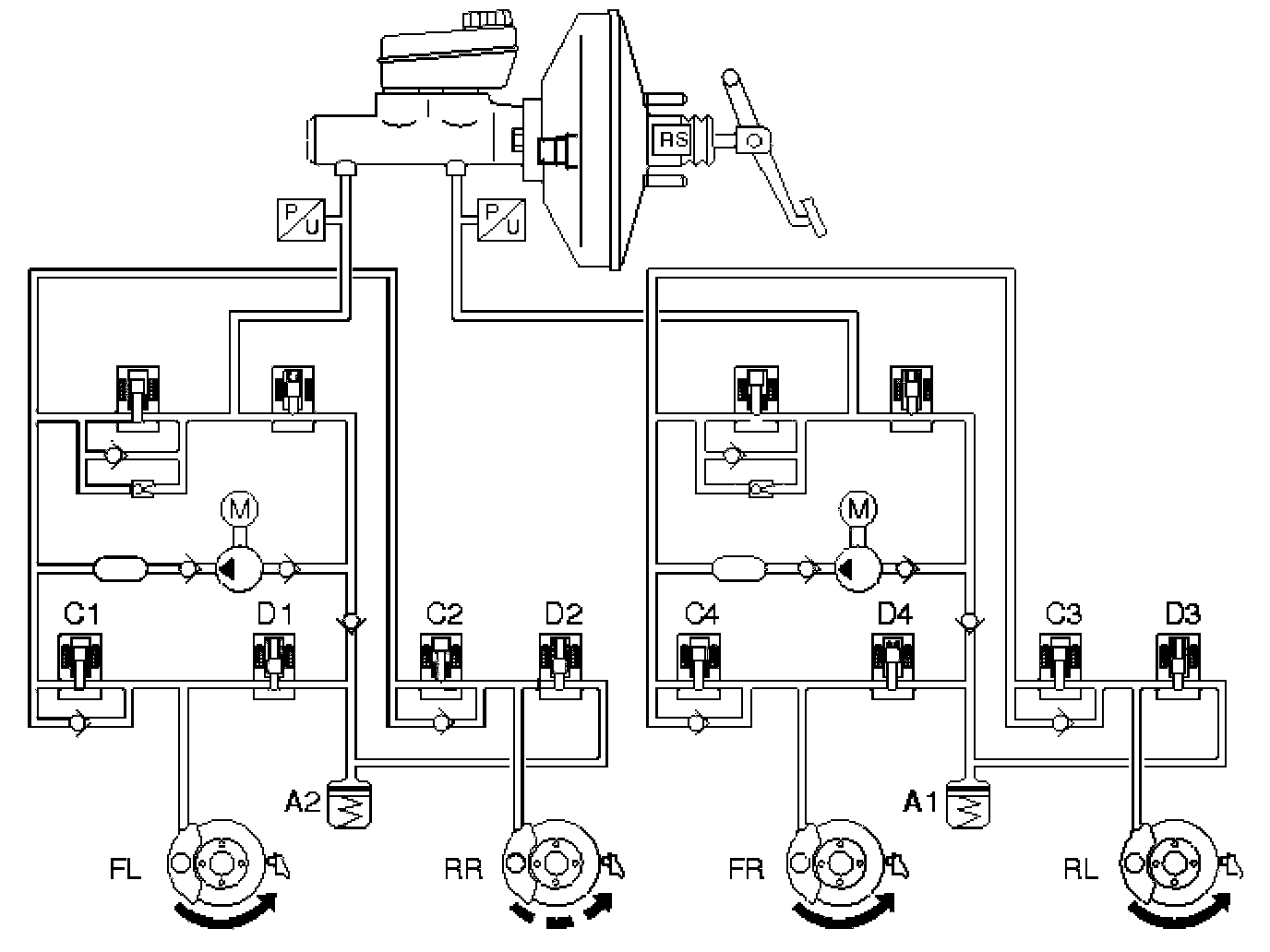 RS
P/U
P/U
M
M
C1
D1
C2
D2
C4
D4
C3
D3
A2
A1
FL
RR
FR
RL