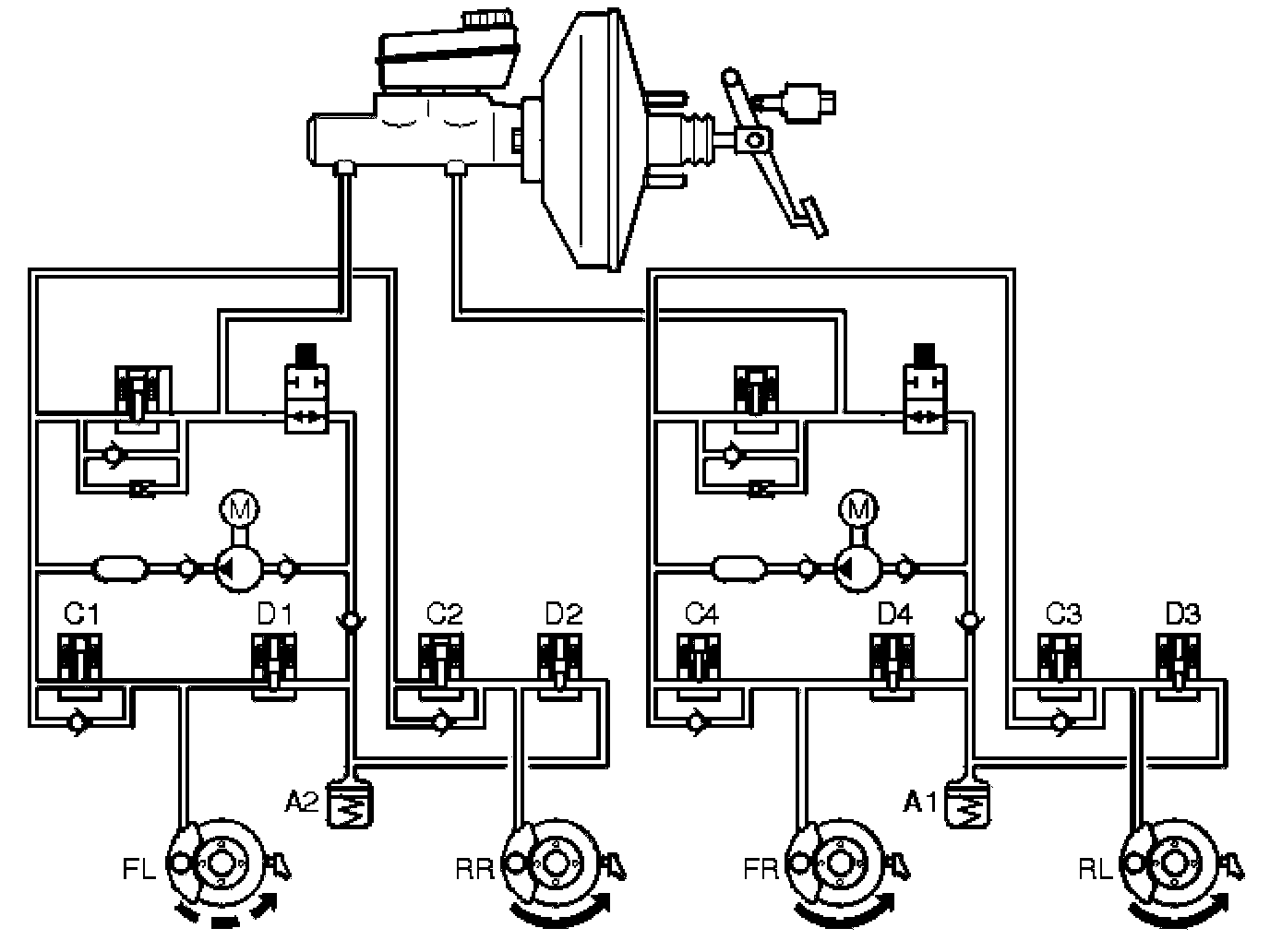 M
M
C1
D1
C2
D2
C4
D4
C3
D3
A2
A1
FL
RR
FR
RL