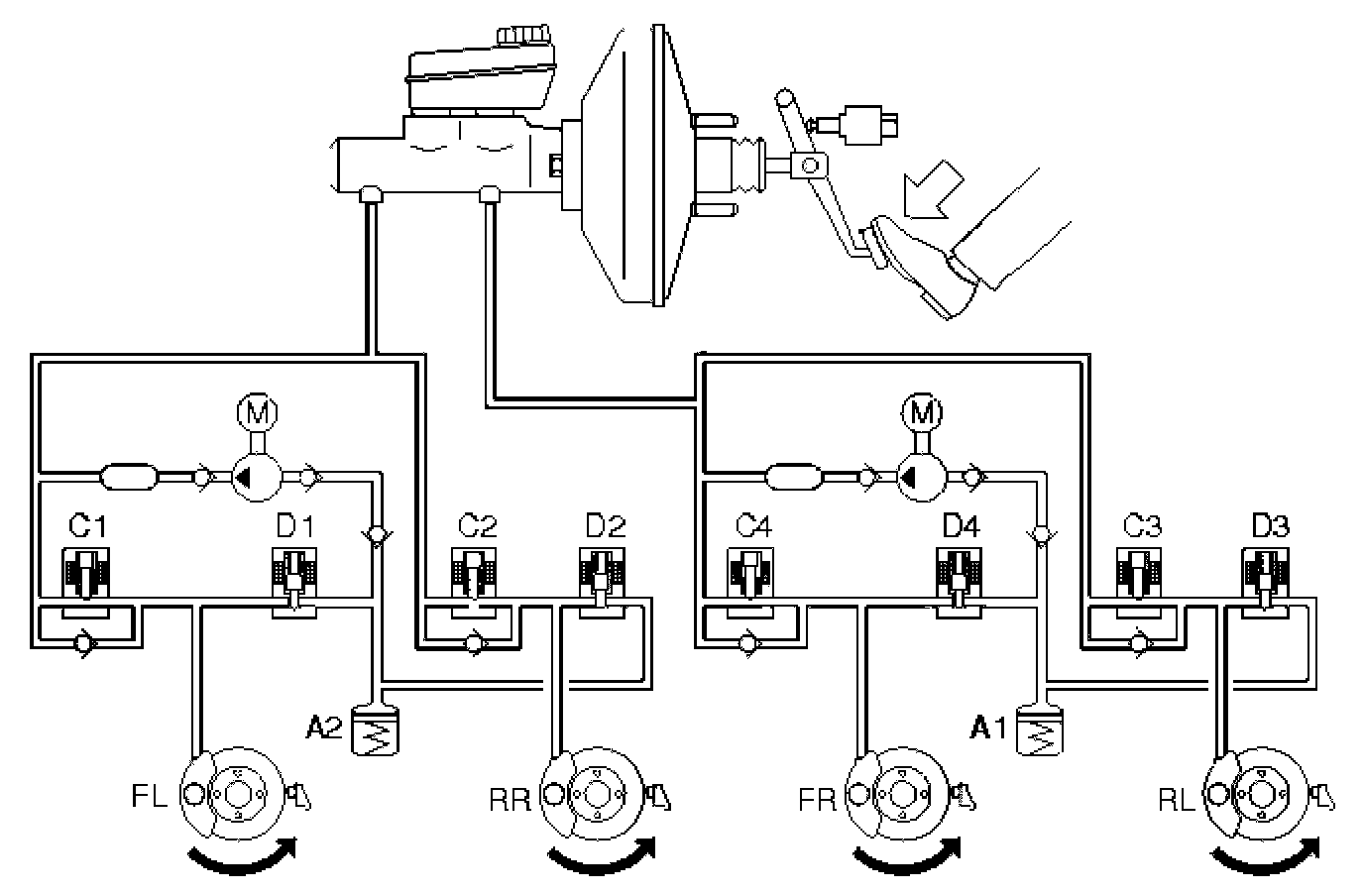 M
C1
D1
C2
D2
A2
FL
RR
M
C4
D4
C3
D3
A1
FR
RL