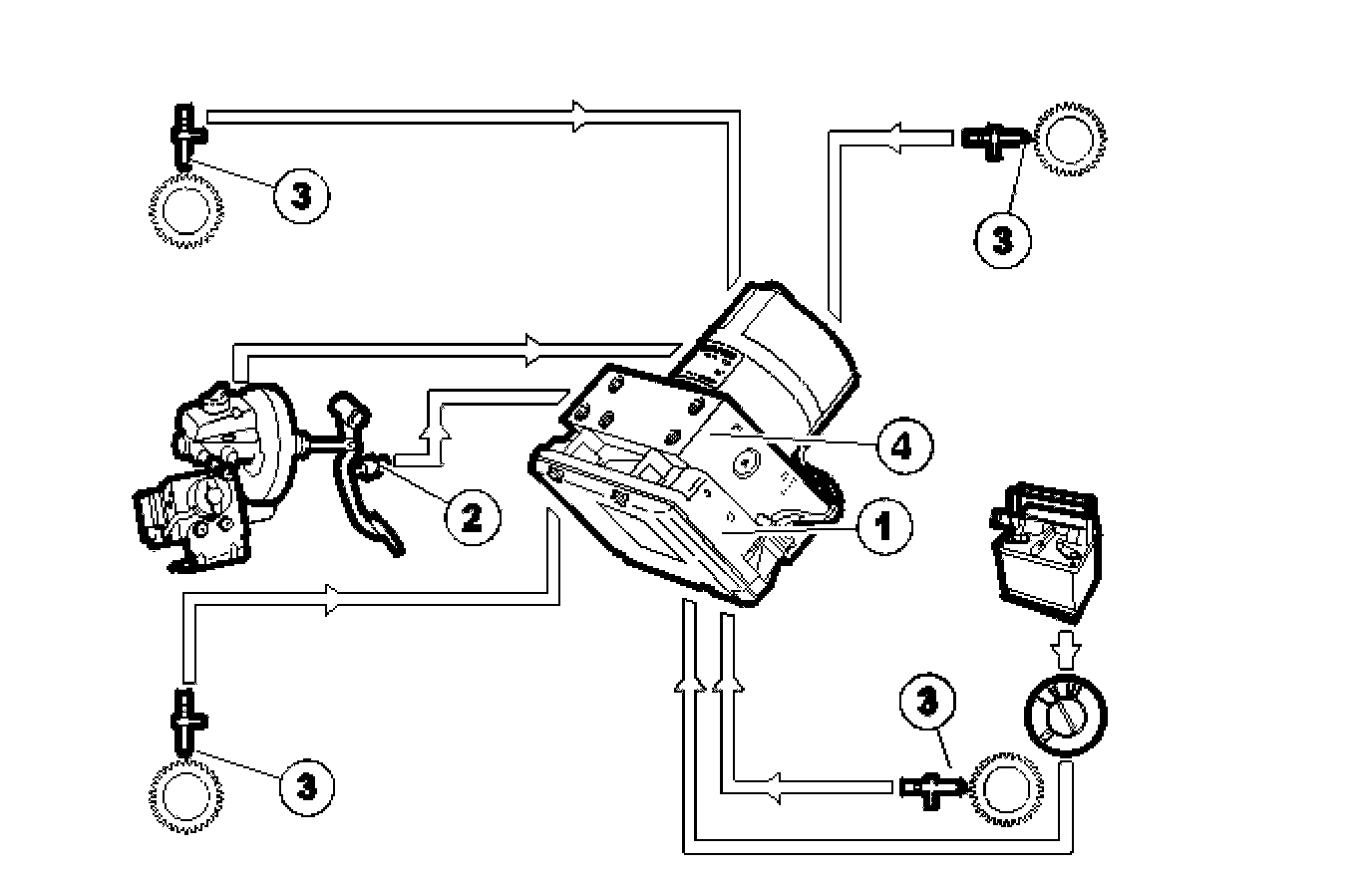 3
3
4
2
1
3
3