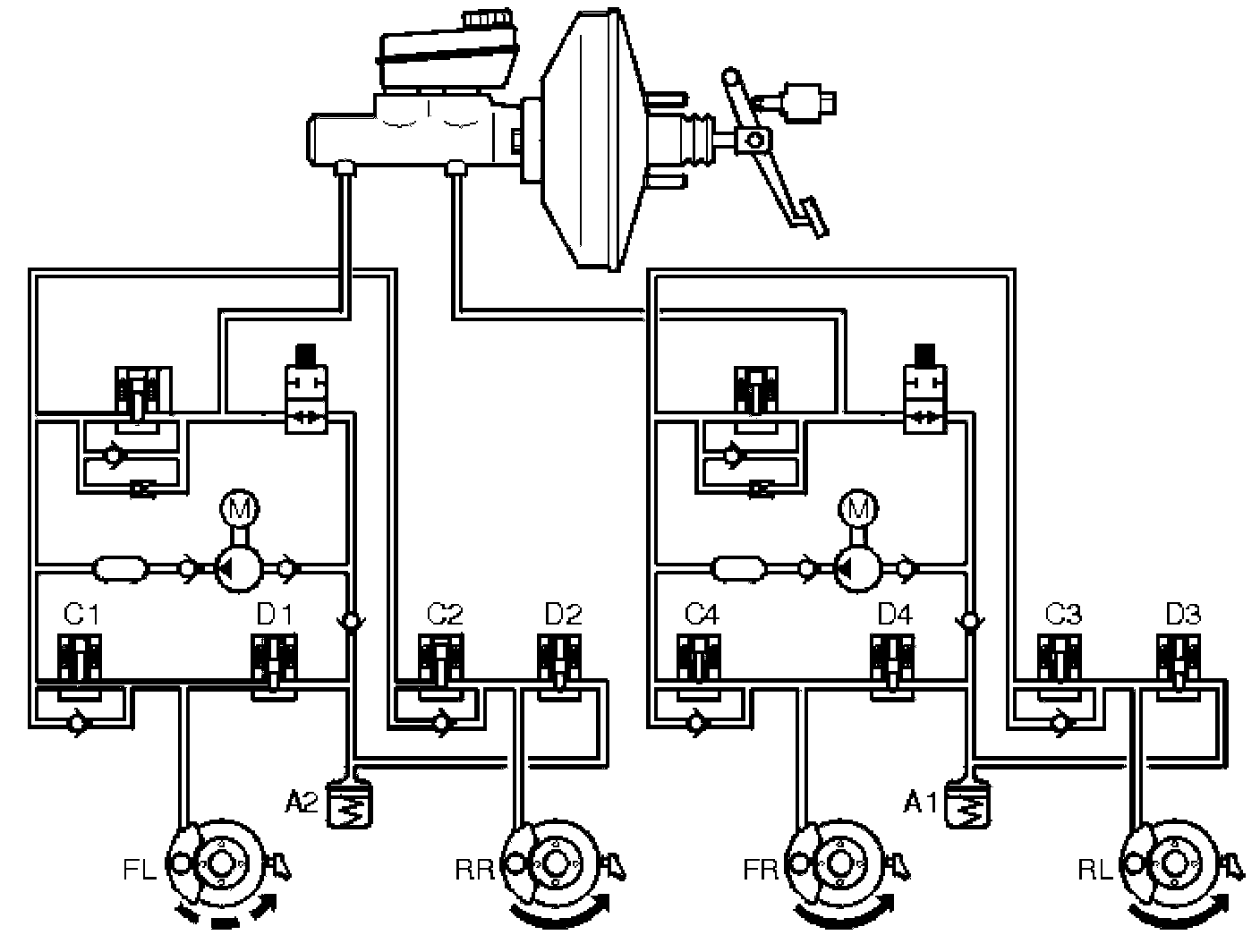 M

M

C1

D1

C2

D2

C4

D4

C3

D3

A2

A1

FL

RR

FR

RL