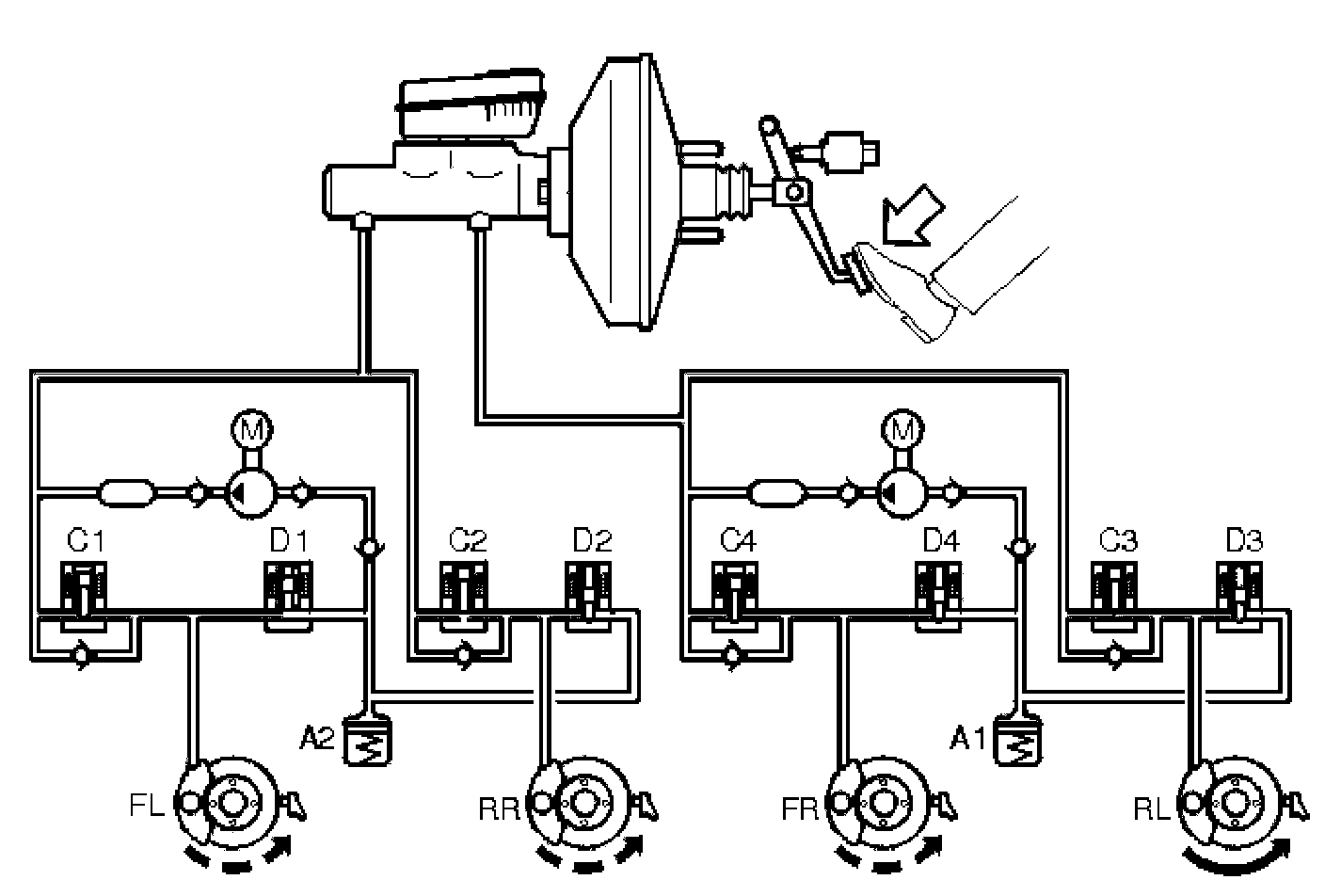 M
M
C1
D1
C2
D2
C4
D4
C3
D3
A2
A1
FL
RR
FR
RL