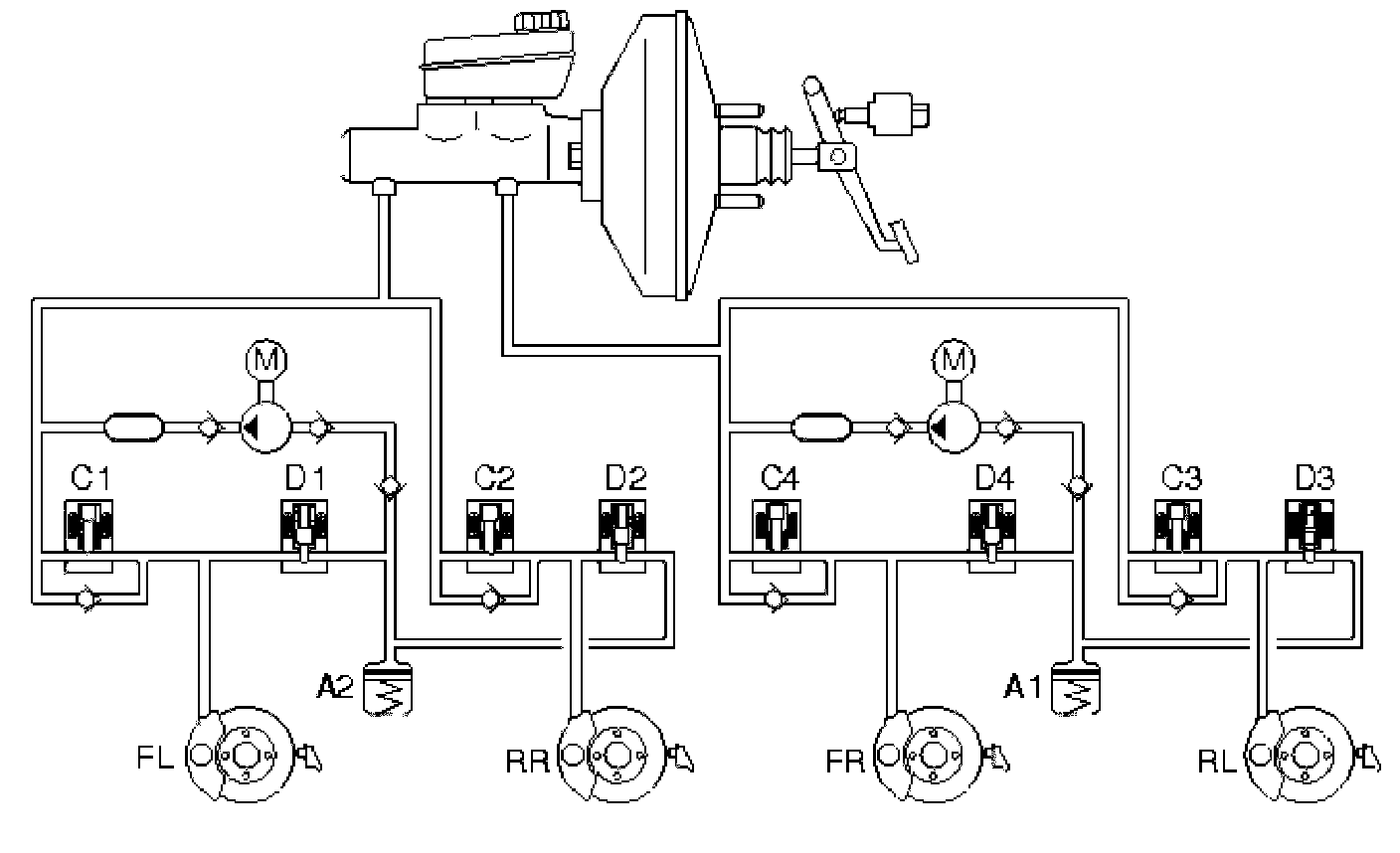 M
M
C1
D1
C2
D2
C4
D4
C3
D3
A2
A1
FL
RR
FR
RL