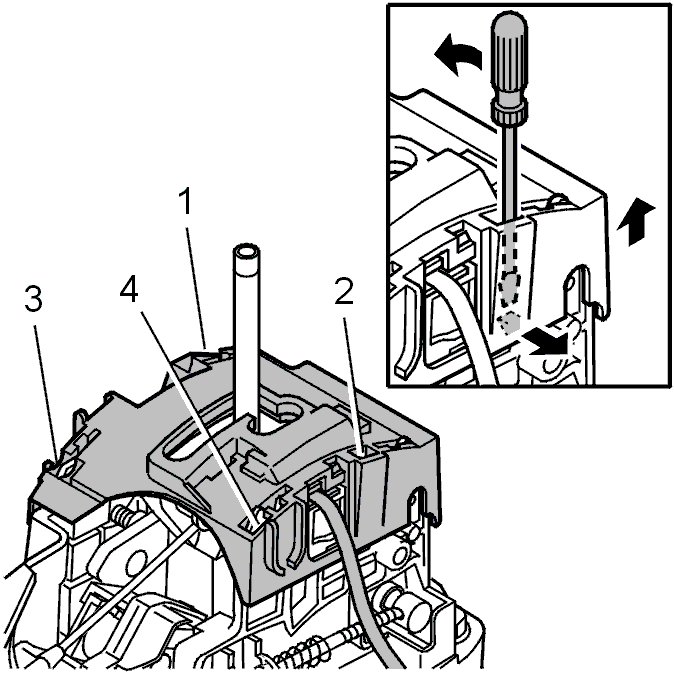 1
3
4
2