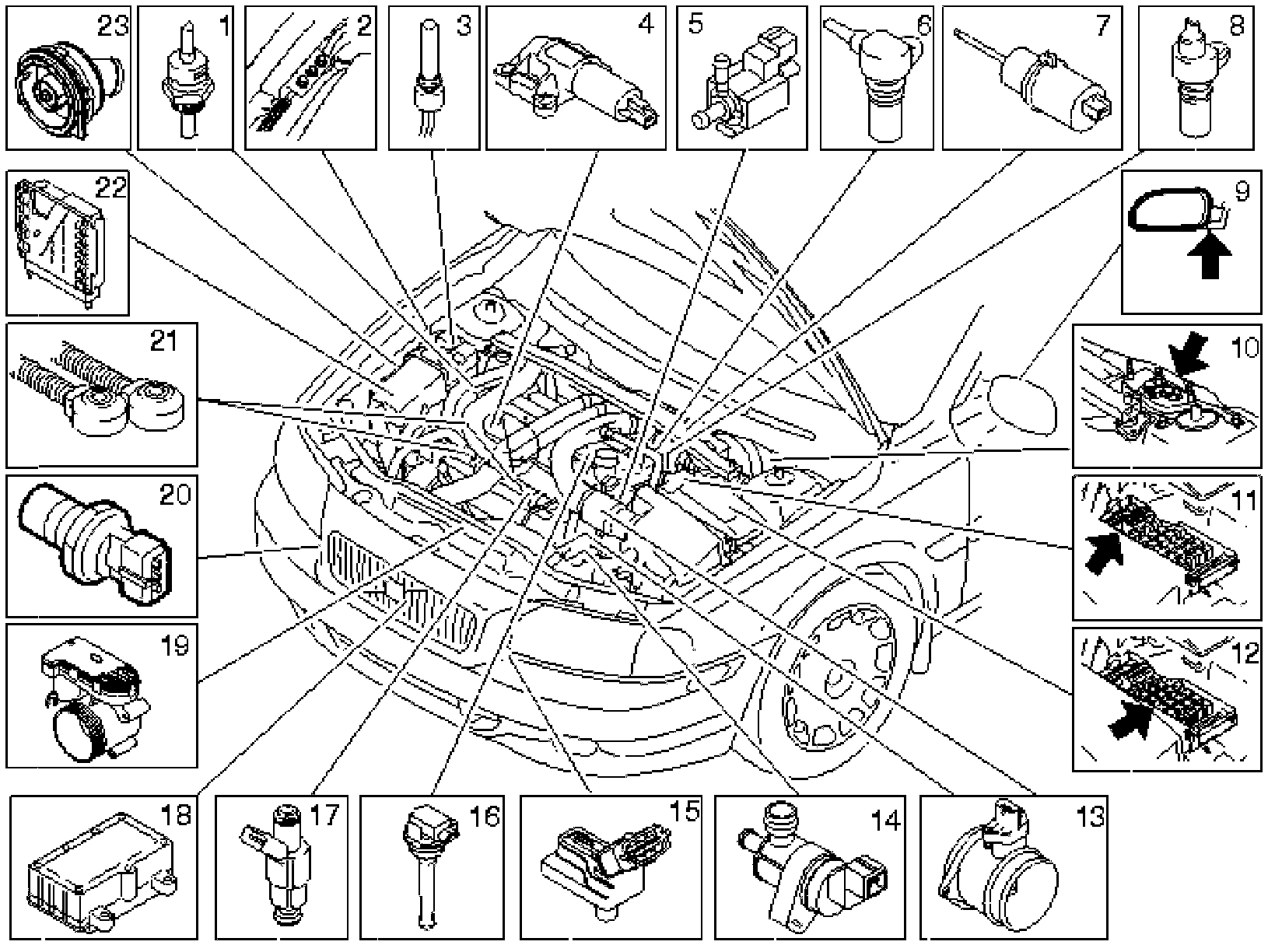 23 1 2 3 4 5 6 7 8

22 9

21 10

20 11

19 12

18 17 16 15 14 13