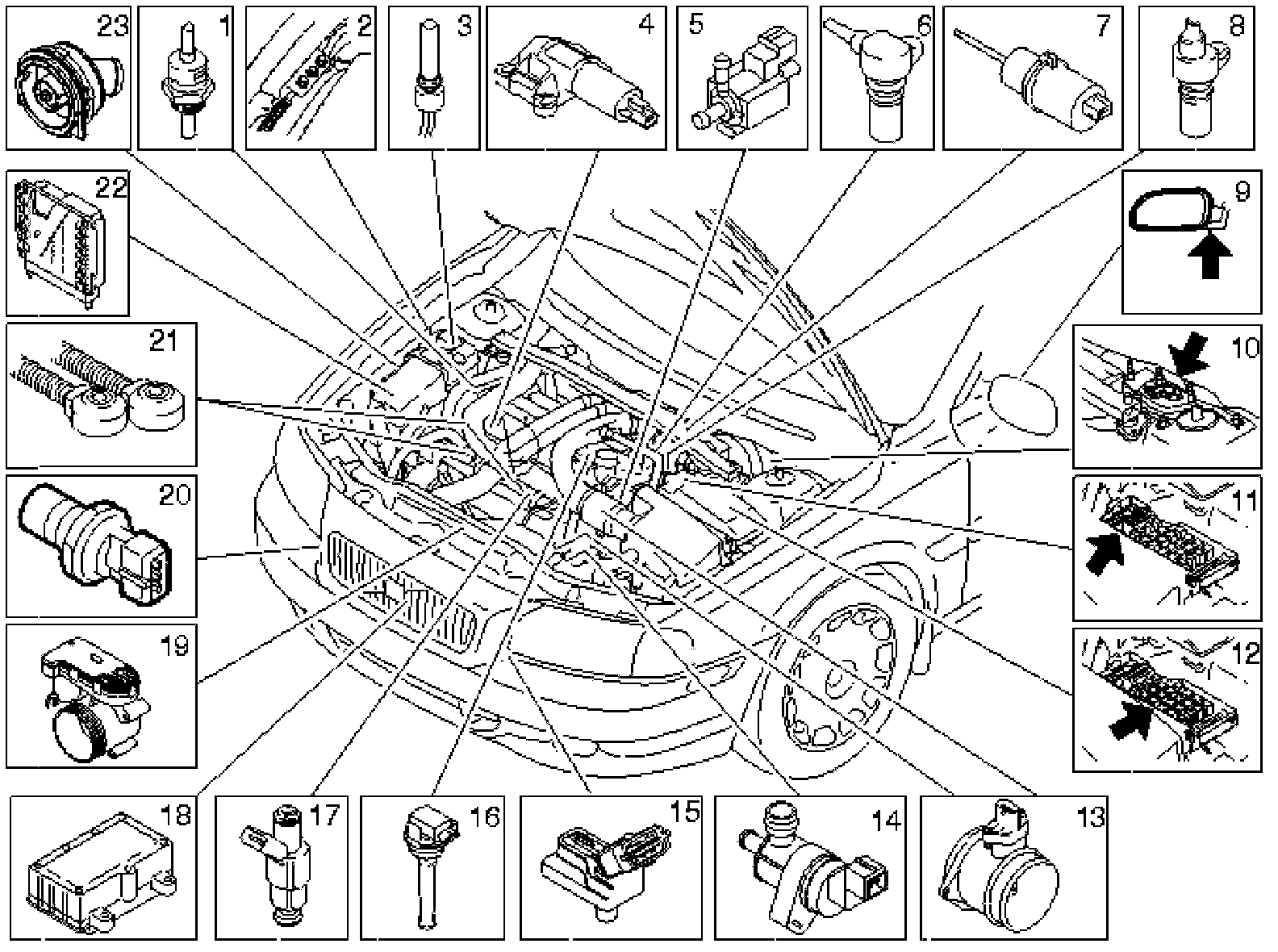 23
1
2
3
4
5
6
7
8
22
9
21
10
20
11
19
12
18
17
16
15
14
13