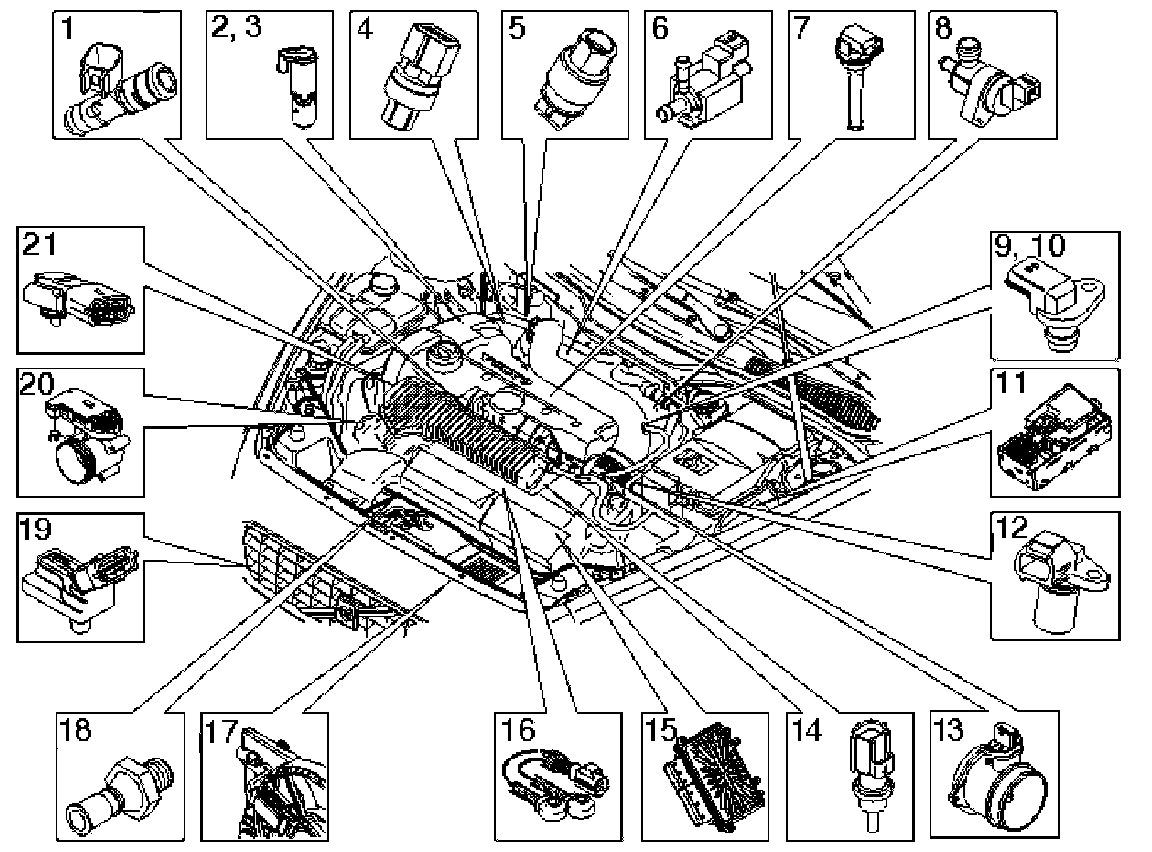 1
2, 3
4
5
6
7
8
21
9, 10
20
11
19
12
18
17
16
15
14
13