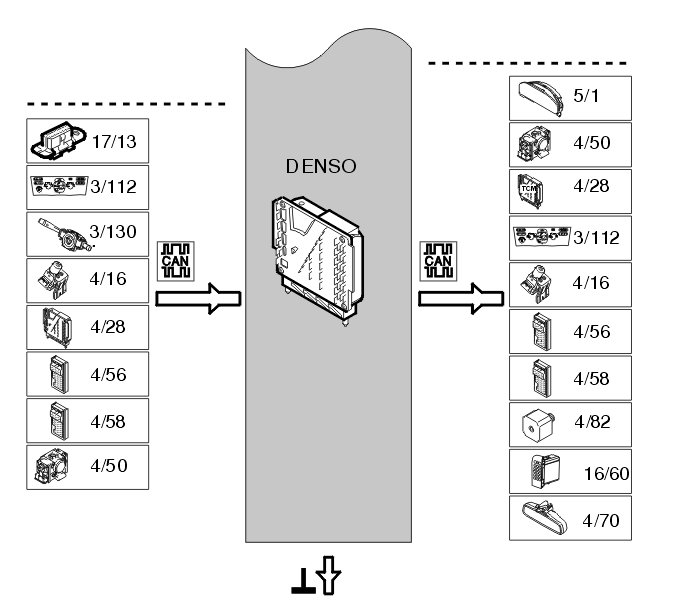 17/13
3/112
3/130
4/16
4/28
4/56
4/58
4/50

CAN

DENSO

CAN

5/1
4/50
TCM
4/28
3/112
4/16
4/56
4/58
4/82
16/60
4/70