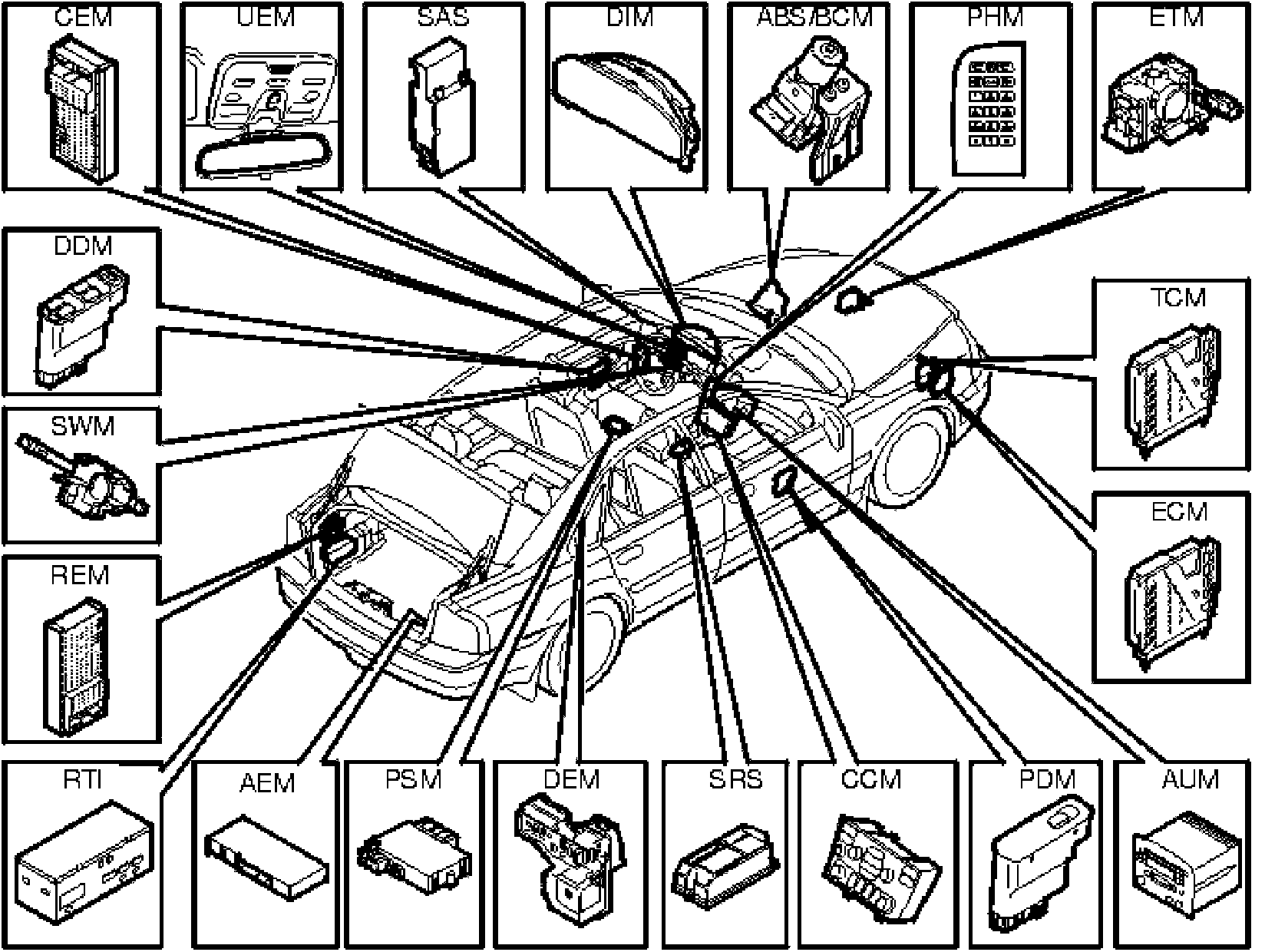 CEM
UEM
SAS
DIM
ABS/BCM
PHM
ETM
DDM
TCM
SWM
ECM
REM
RTI
AEM
PSM
DEM
SRS
CCM
PDM
AUM