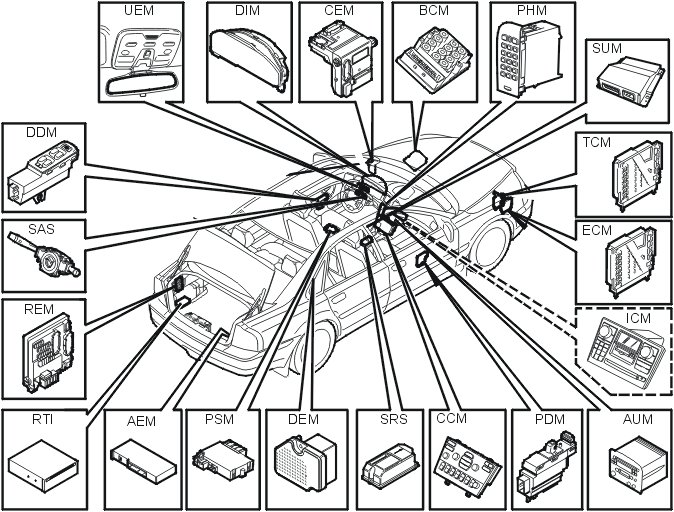 UEM
DIM
CEM
BCM
PHM
SUM
DDM
TCM
SAS
ECM
REM
ICM
RTI
AEM
PSM
DEM
SRS
CCM
PDM
AUM