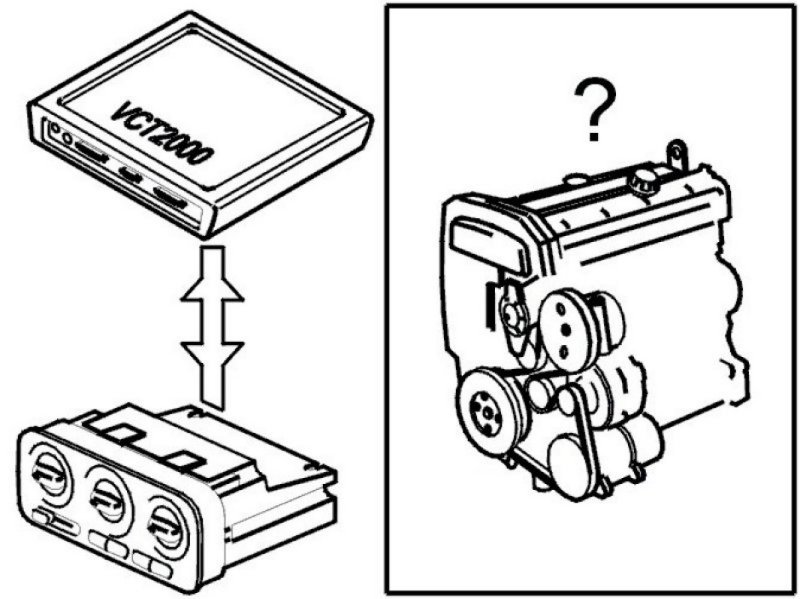 VCT2000

?