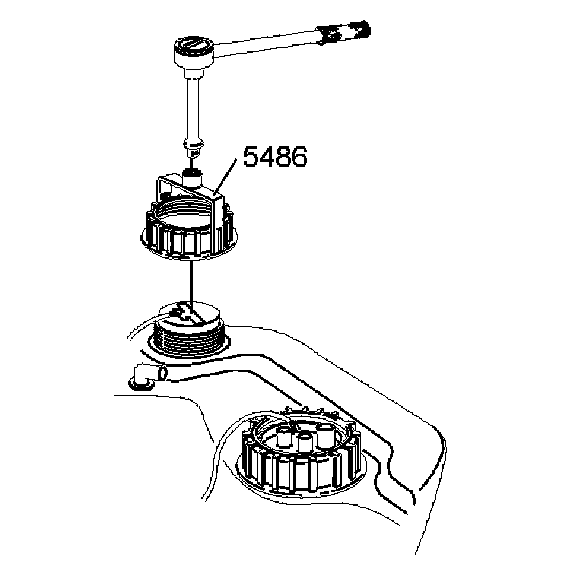 5486