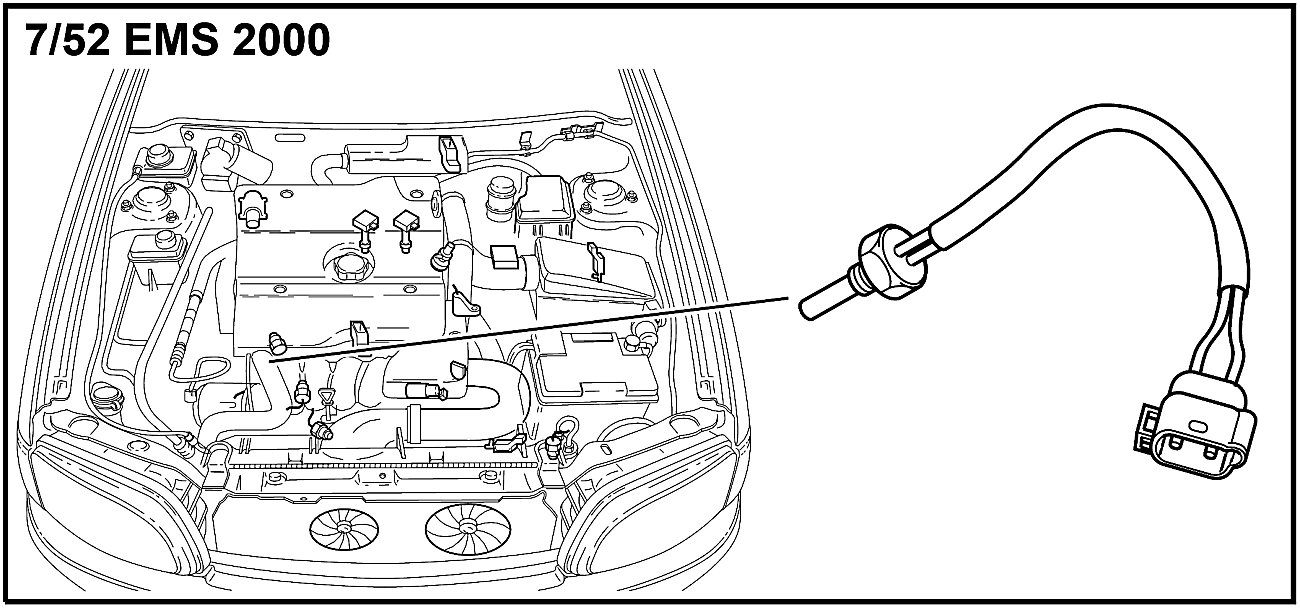 7/52 EMS 2000