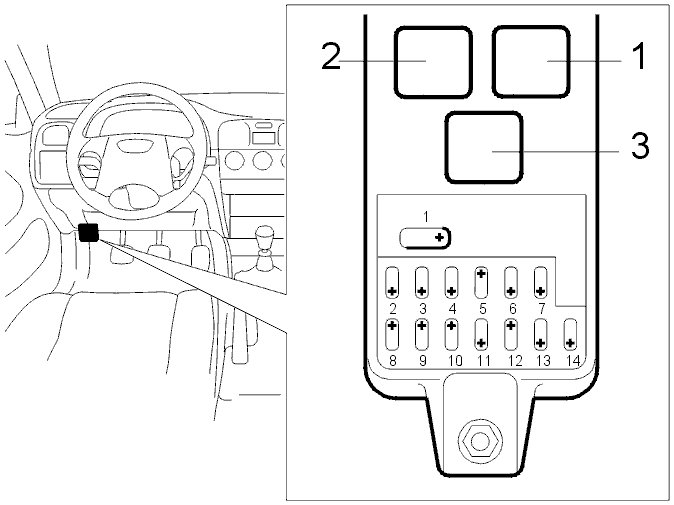 2
1
3
1
2 3 4 5 6 7
8 9 10 11 12 13 14