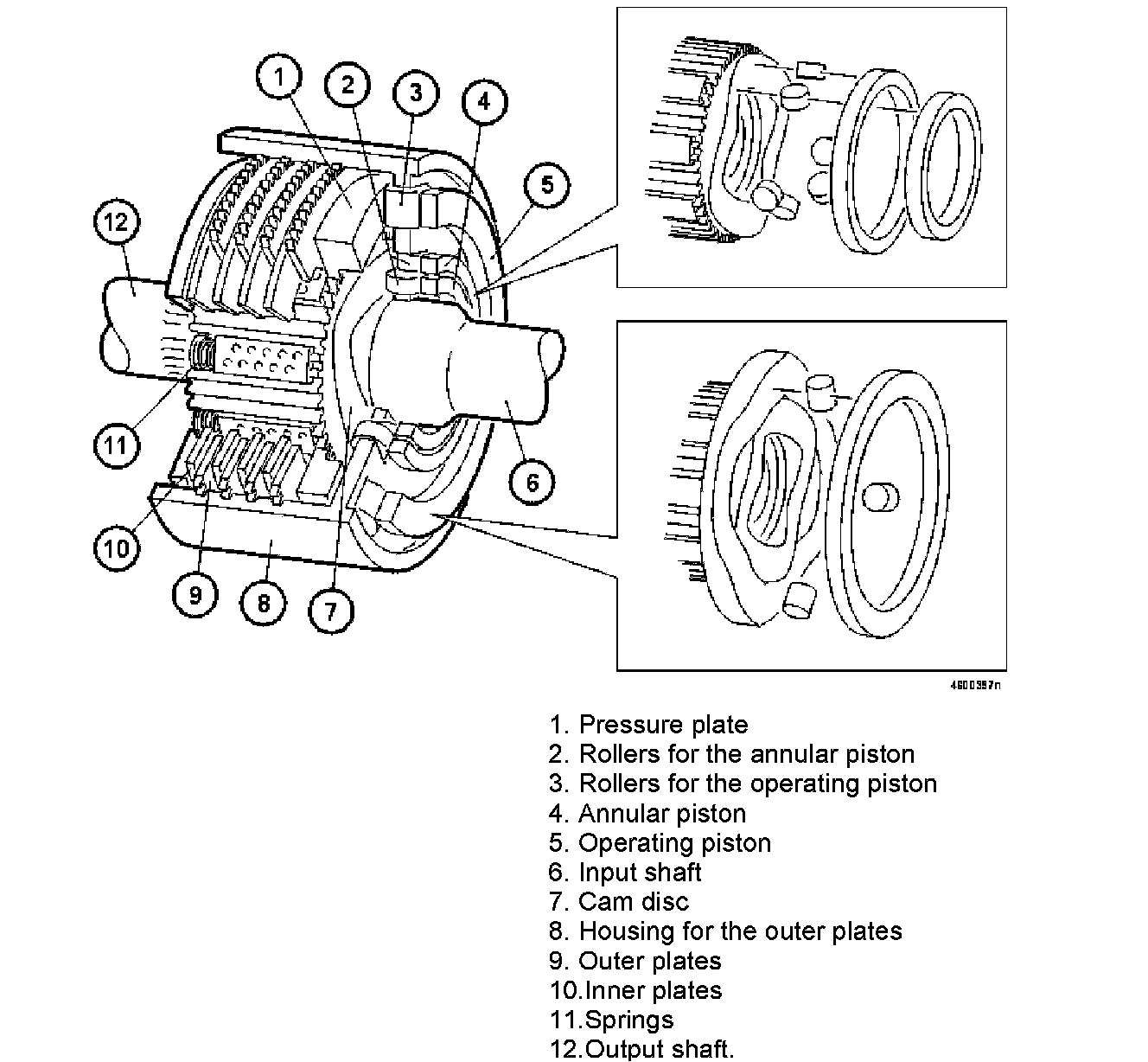 1
2
3
4
5
12
11
6
10
9
8
7

4600397n

1. Pressure plate
2. Rollers for the annular piston
3. Rollers for the operating piston
4. Annular piston
5. Operating piston
6. Input shaft
7. Cam disc
8. Housing for the outer plates
9. Outer plates
10.Inner plates
11.Springs
12.Output shaft.