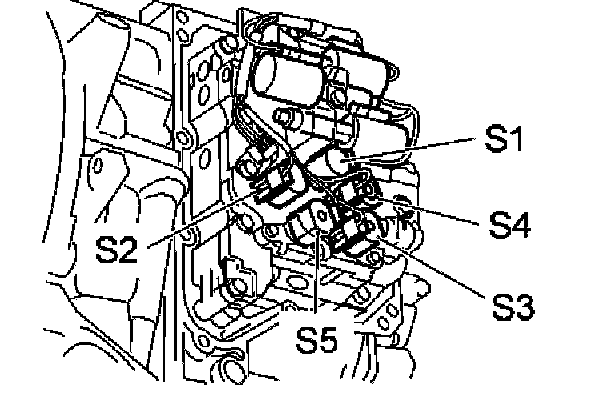 S1
S4
S2
S3
S5