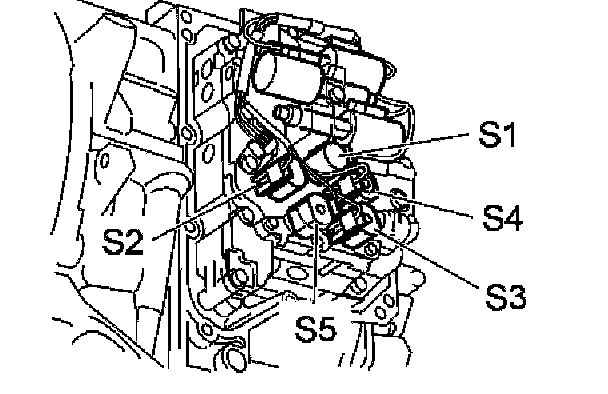 S1
S4
S2
S3
S5