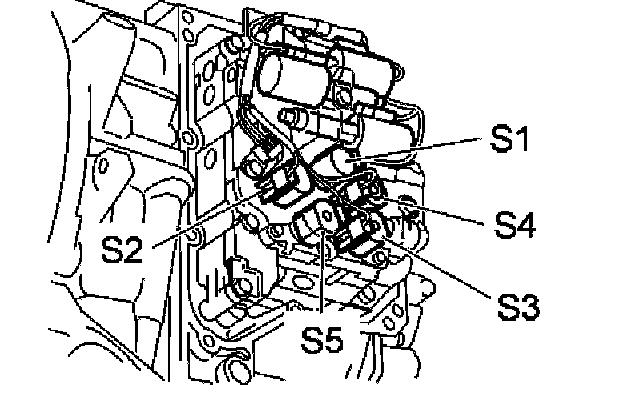 S1
S4
S2
S3
S5