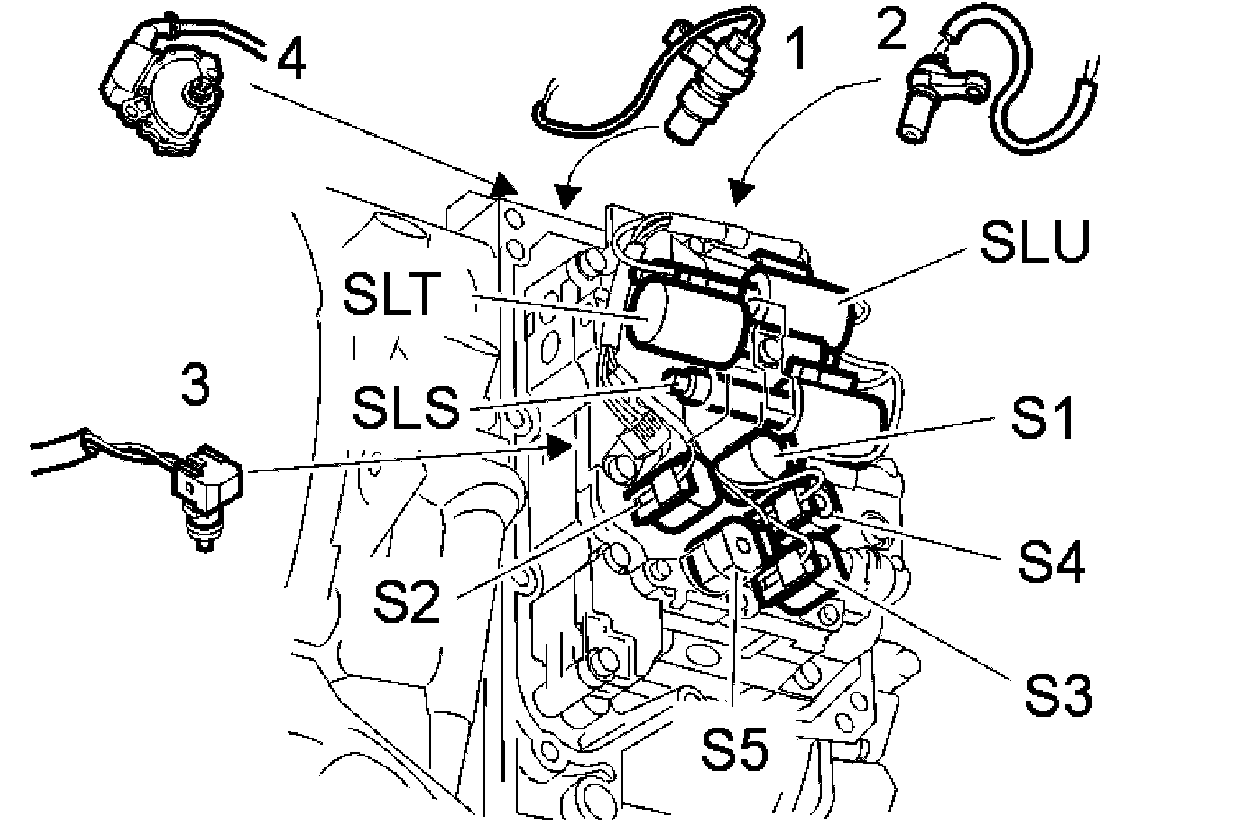 4
1
2
SLU
SLT
3
SLS
S1
S4
S2
S3
S5