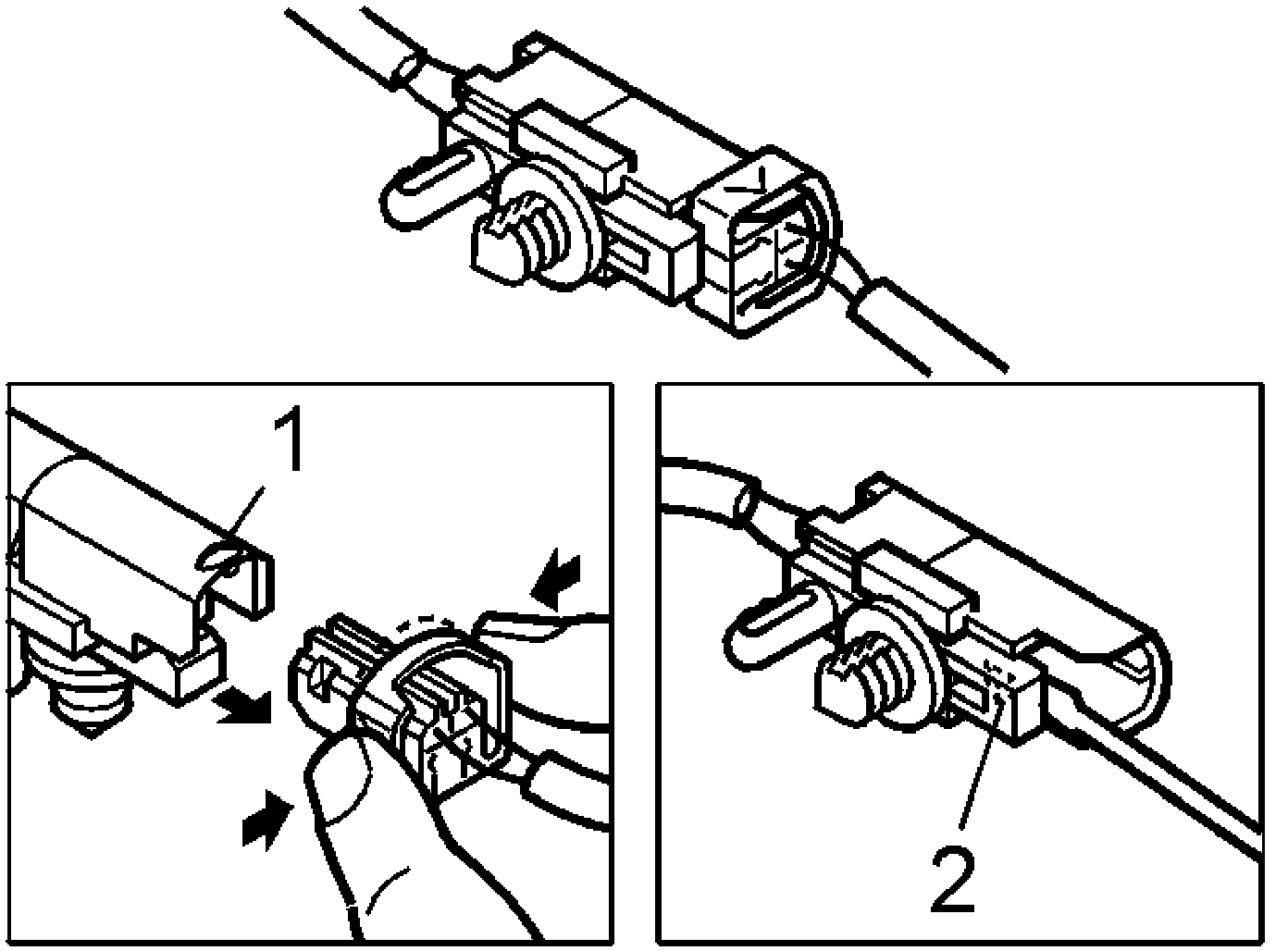 1

2