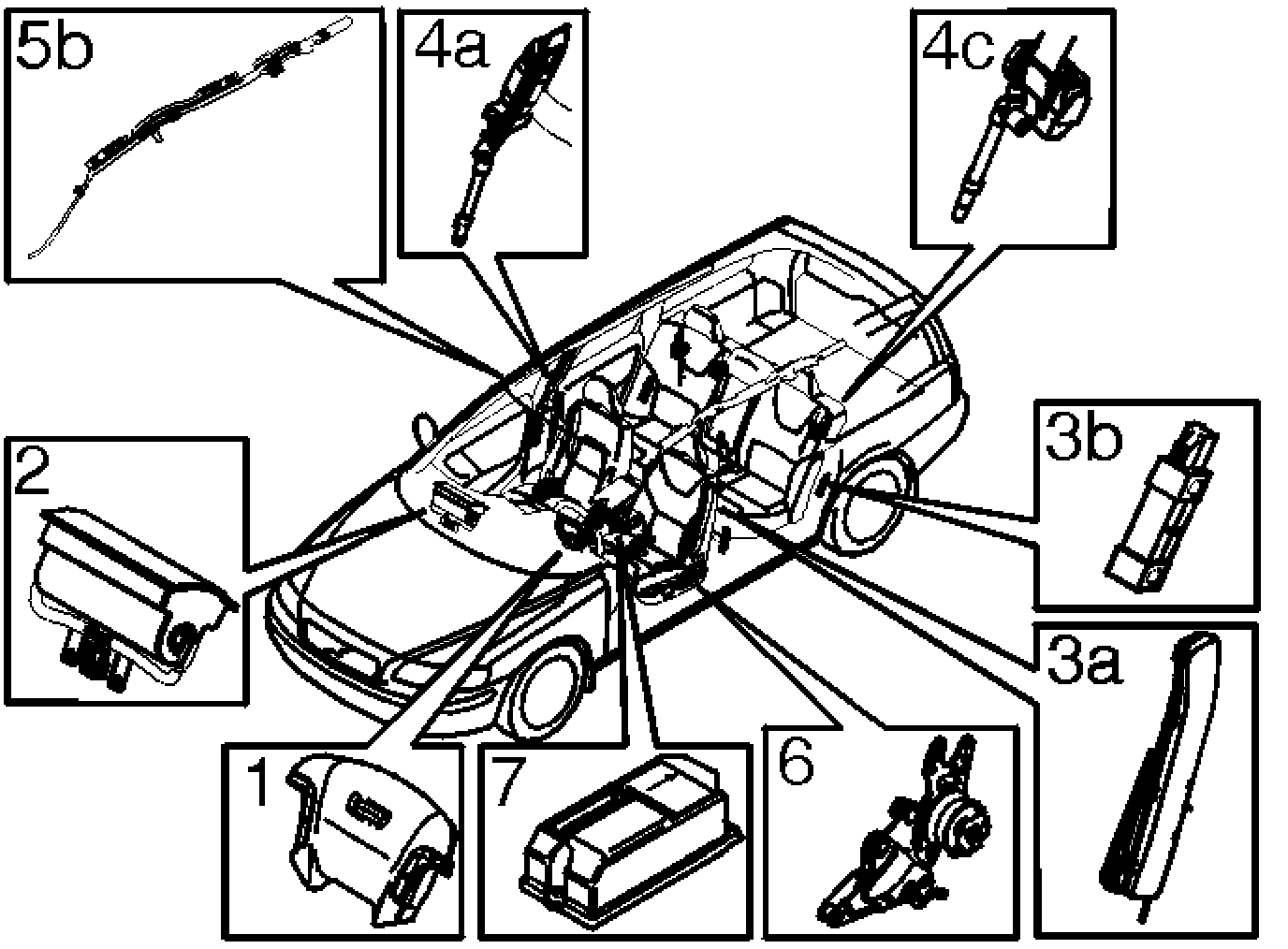 5b
4a
4c
2
3b
3a
1
7
6