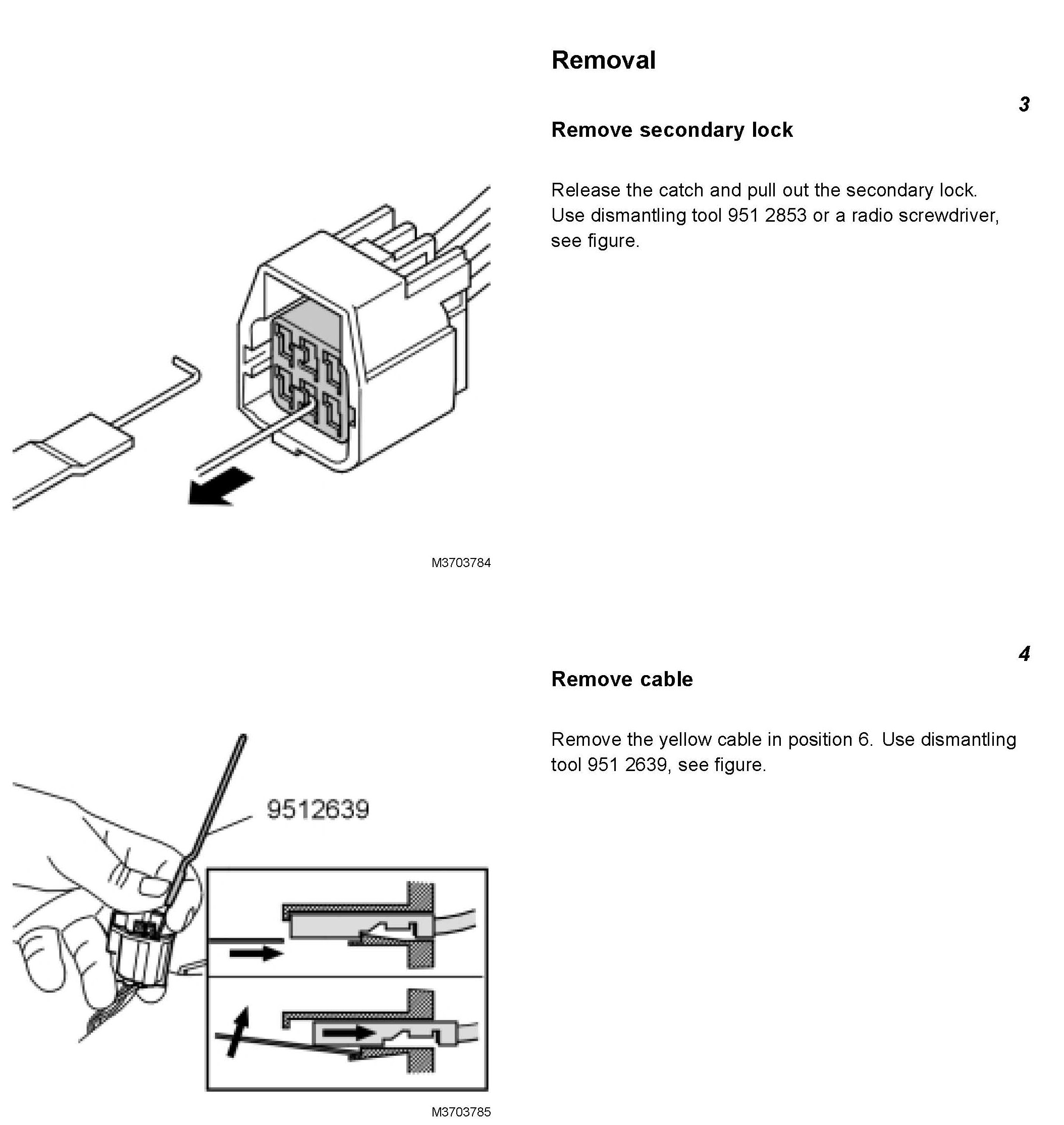 Removal

3

Remove secondary lock

Release the catch and pull out the secondary lock. Use dismantling tool 951 2853 or a radio screwdriver, see figure.

M3703784

4

Remove cable

Remove the yellow cable in position 6. Use dismantling tool 951 2639, see figure.

9512639

M3703785