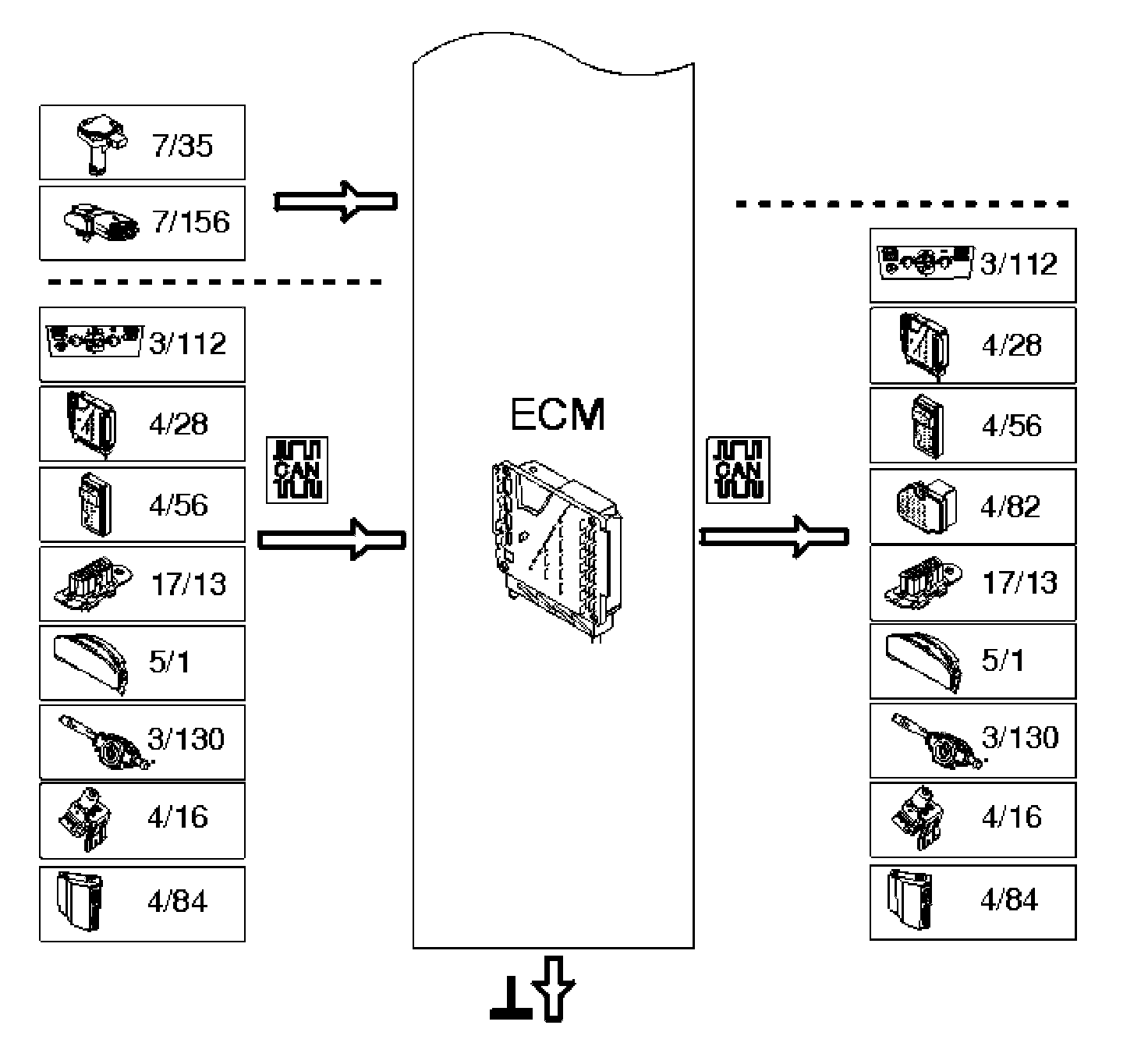 7/35
7/156
3/112
4/28
4/56
17/13
5/1
3/130
4/16
4/84
CAN
ECM
CAN
3/112
4/28
4/56
4/82
17/13
5/1
3/130
4/16
4/84