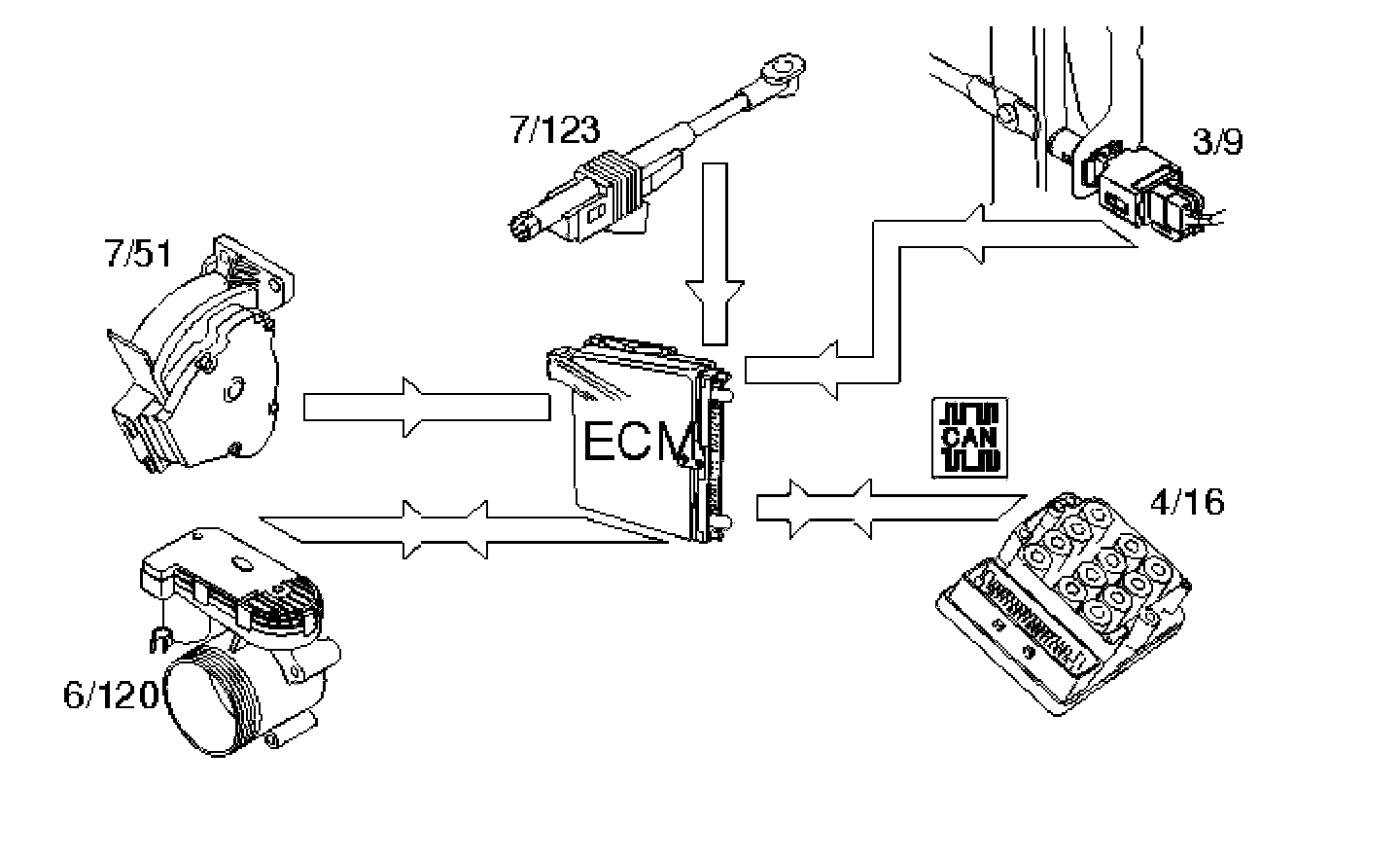 7/123

3/9

7/51

ECM

CAN

4/16

6/120