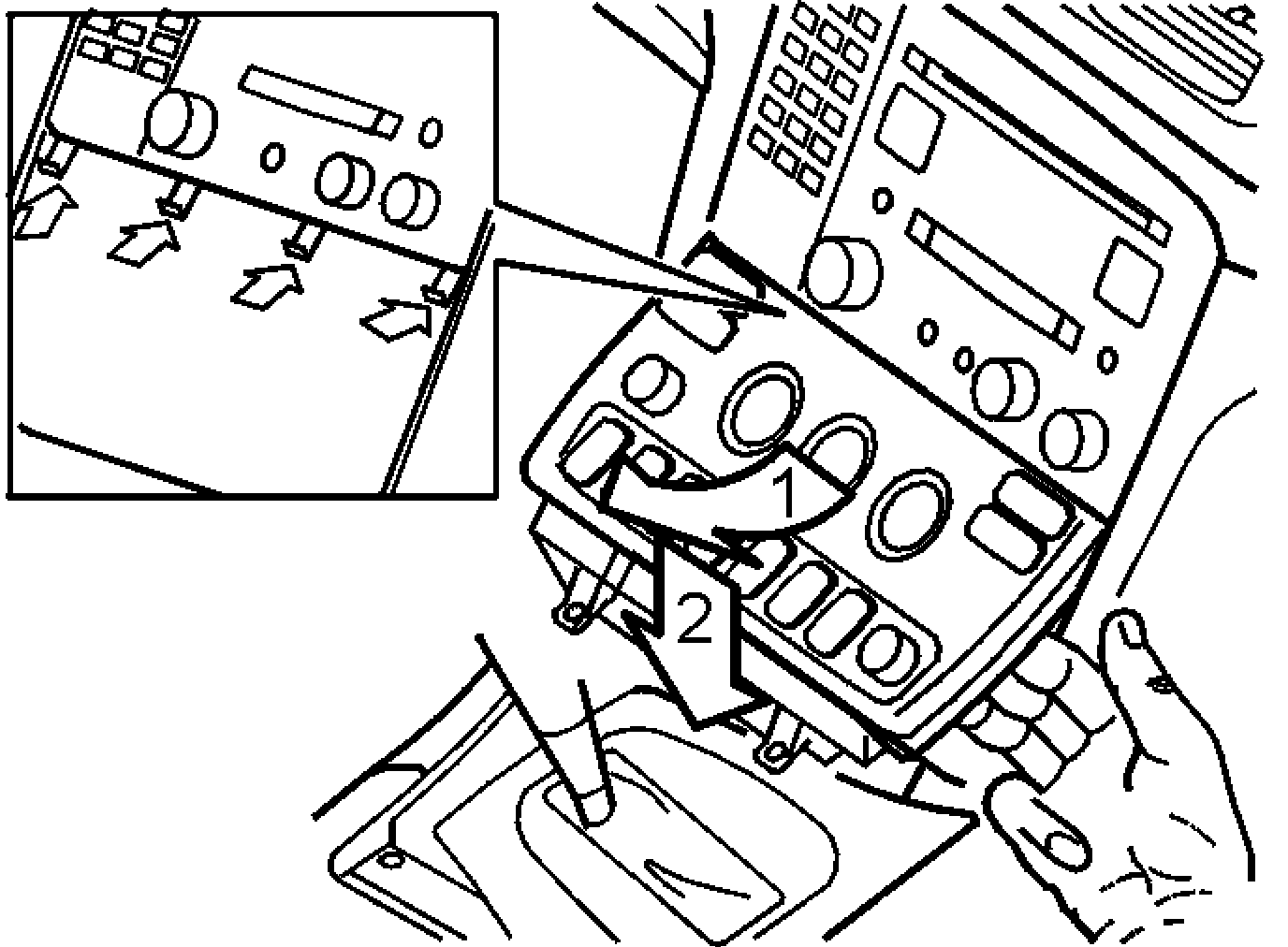 1
2