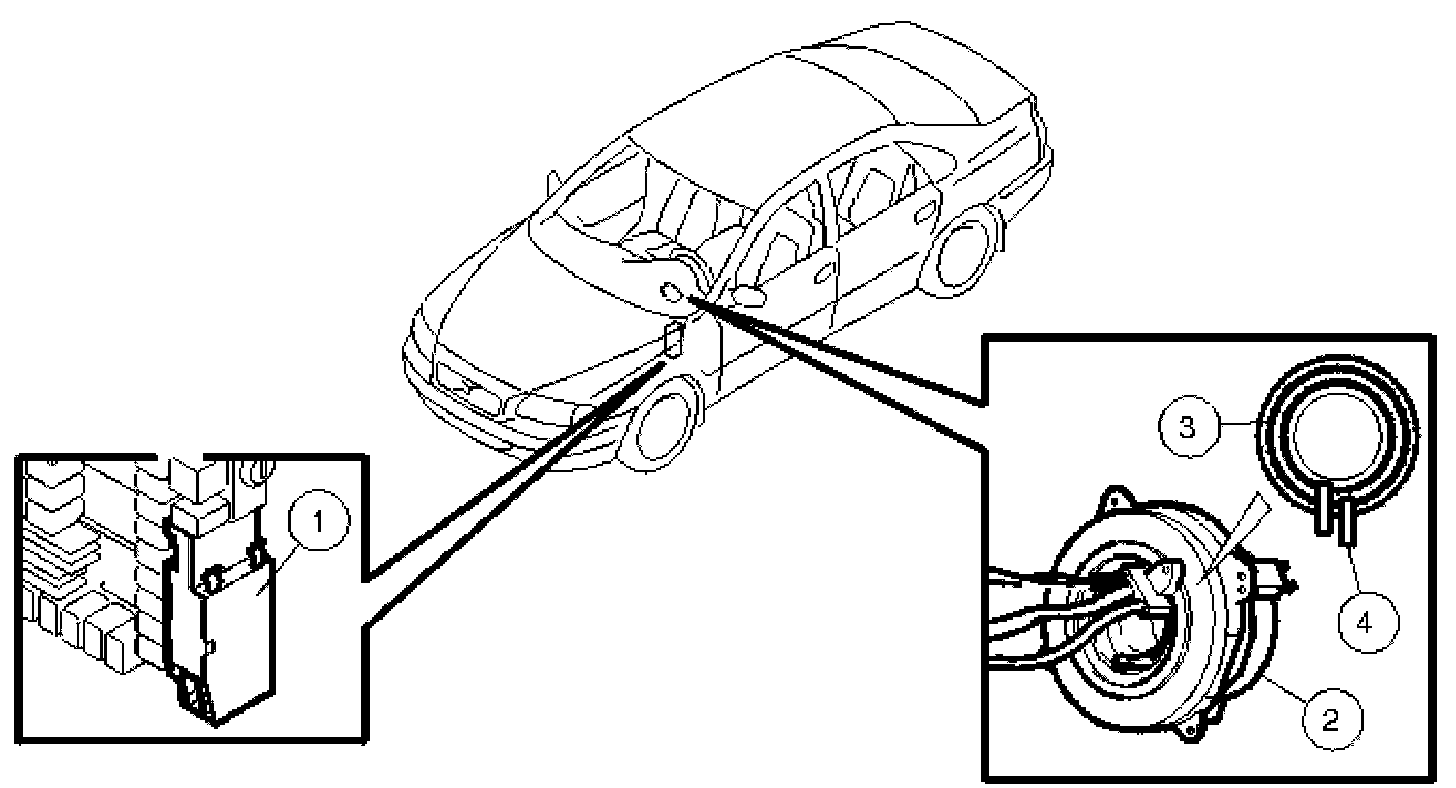 1
3
4
2