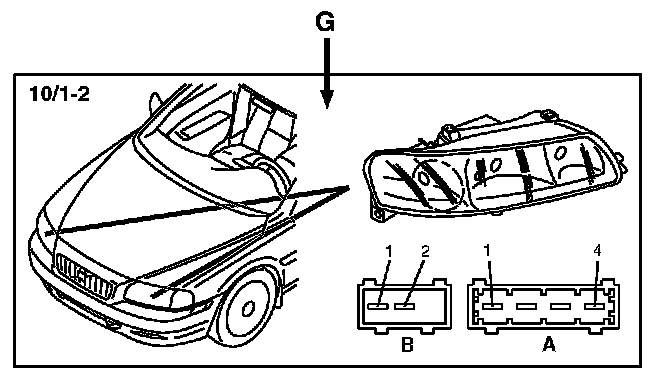 G

10/1-2

1 2

1 4

B

A