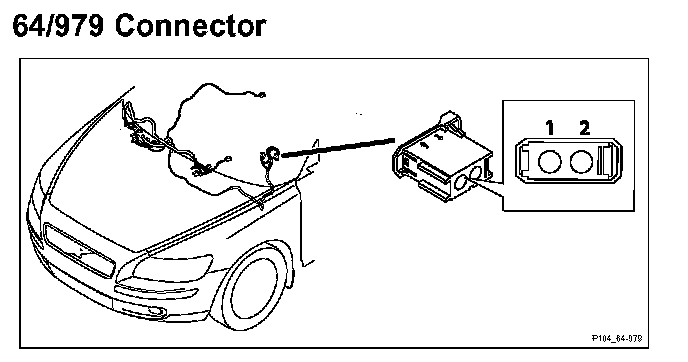 64/979 Connector

1 2

P104_64-979