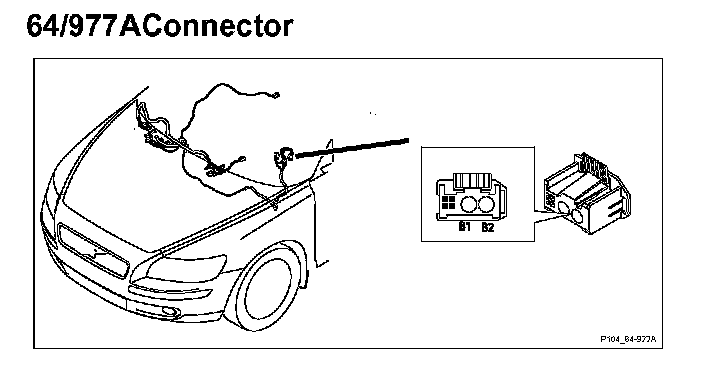 64/977AConnector

B1 B2

P104_64-977A