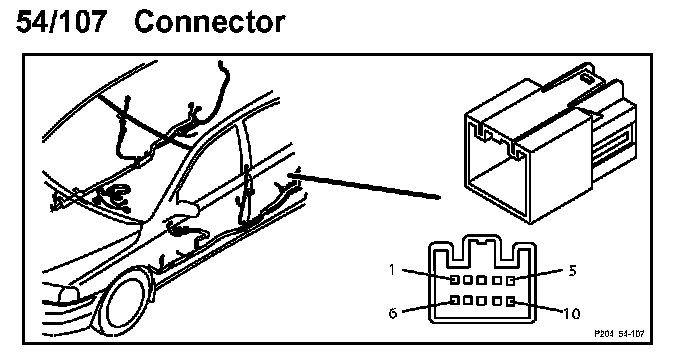 54/107 Connector

1
5
6
10
P204 54-107